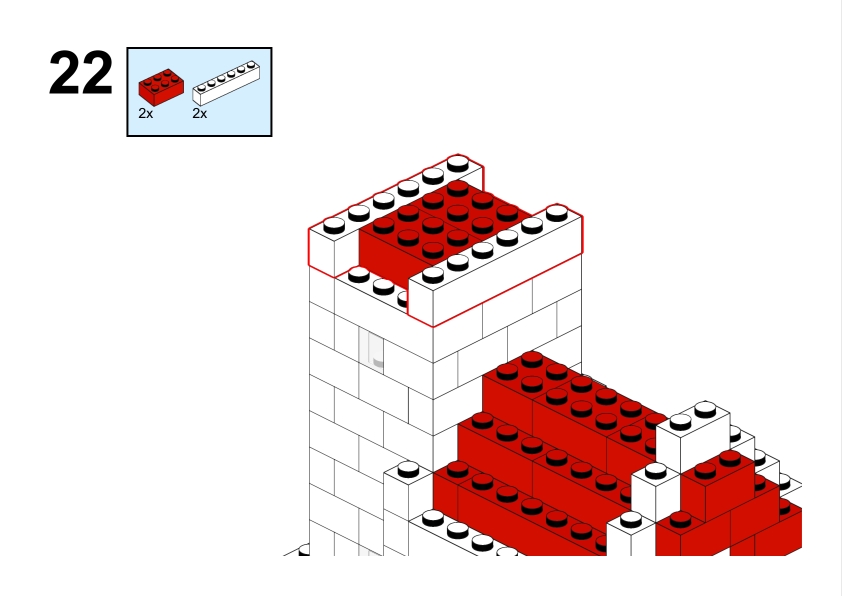 22

2x 2x