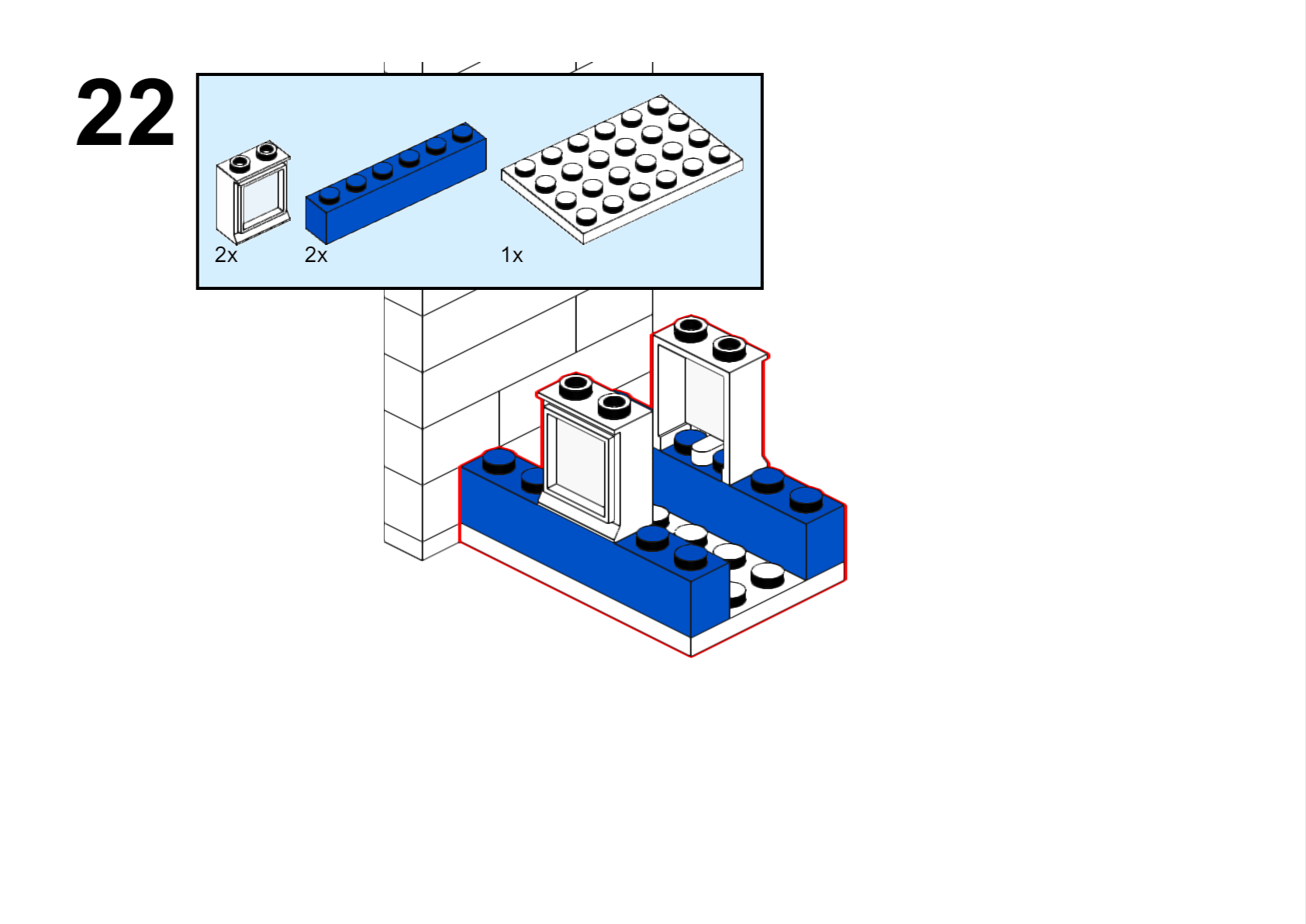 22

2x

2x

1x