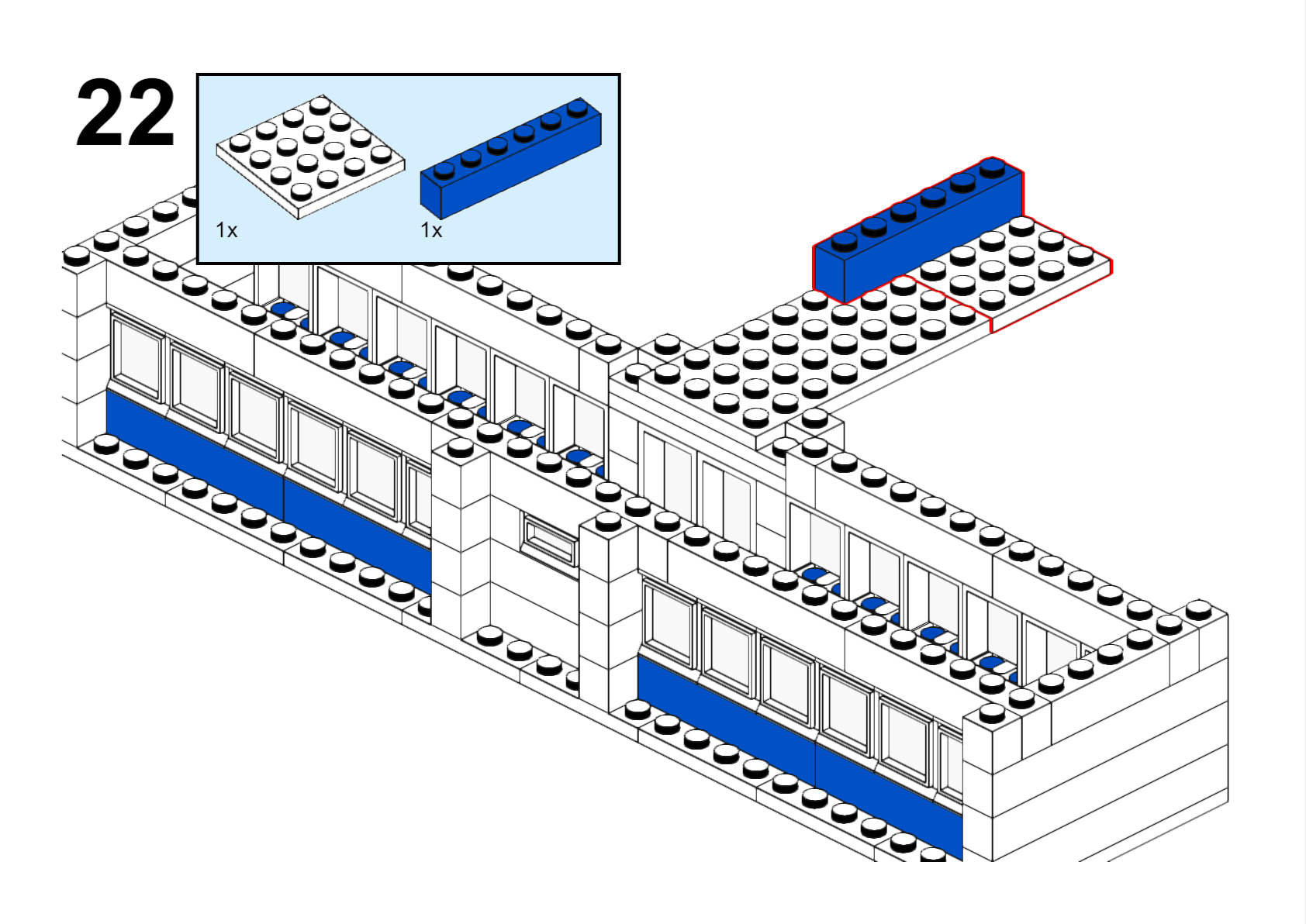 22

1x

1x