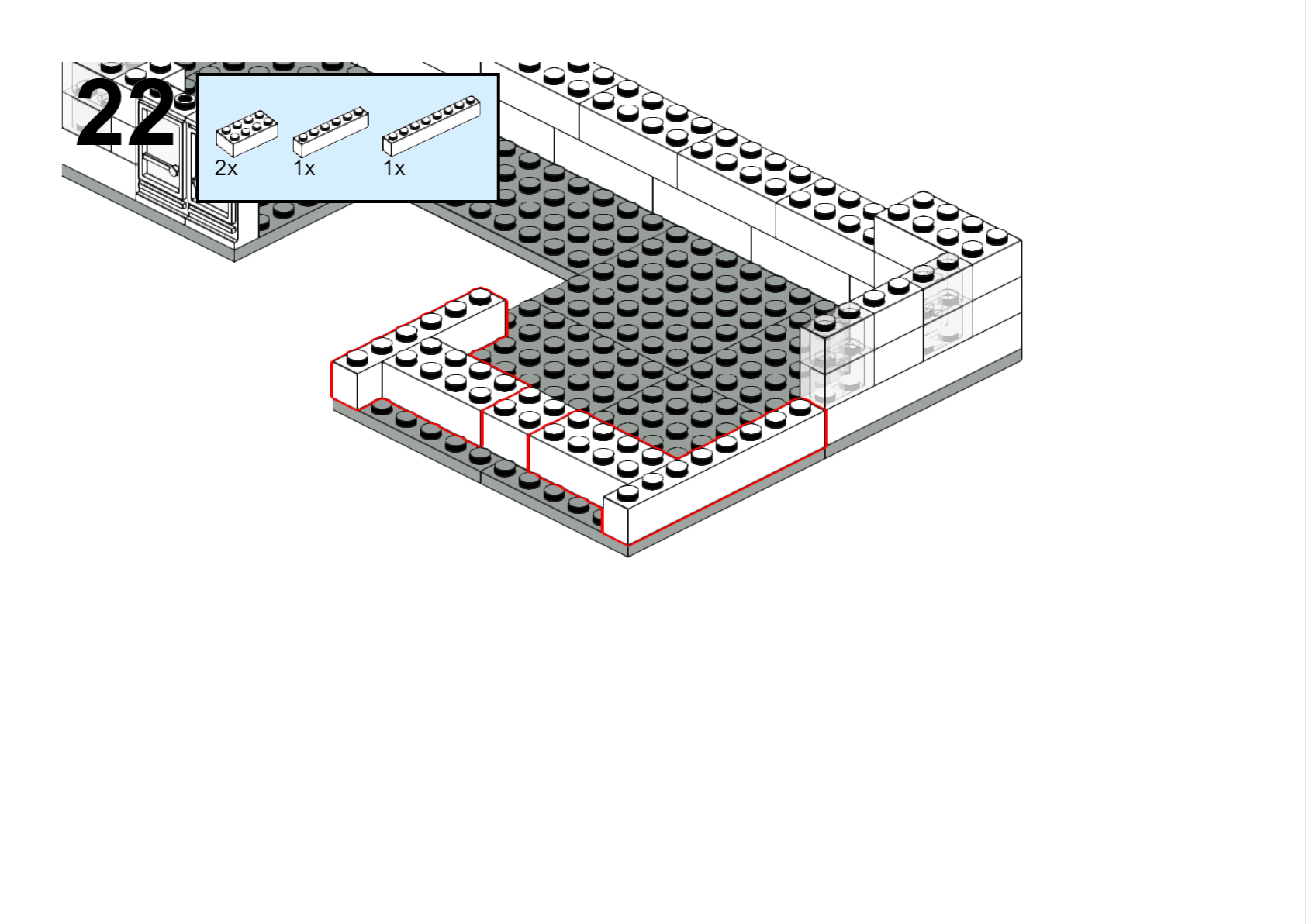 22

2x 1x 1x