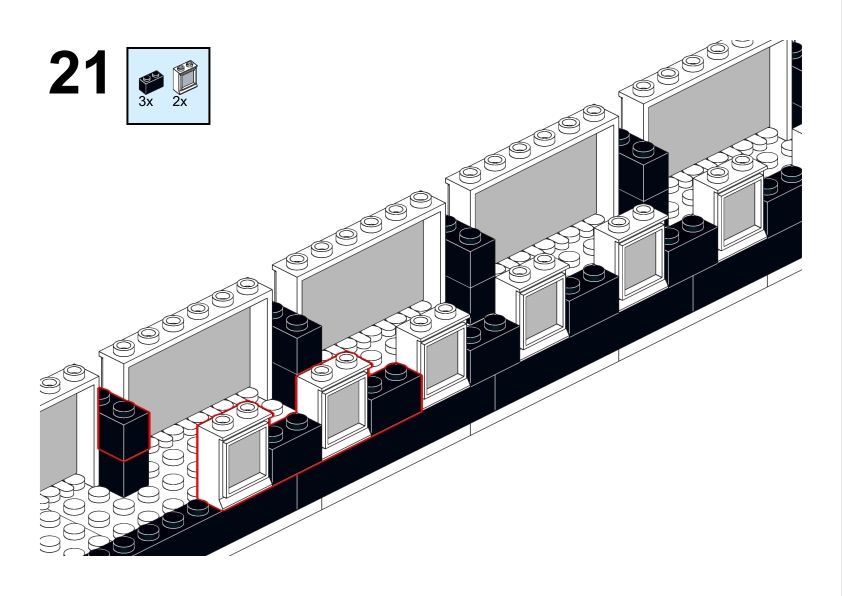 21

3x 2x