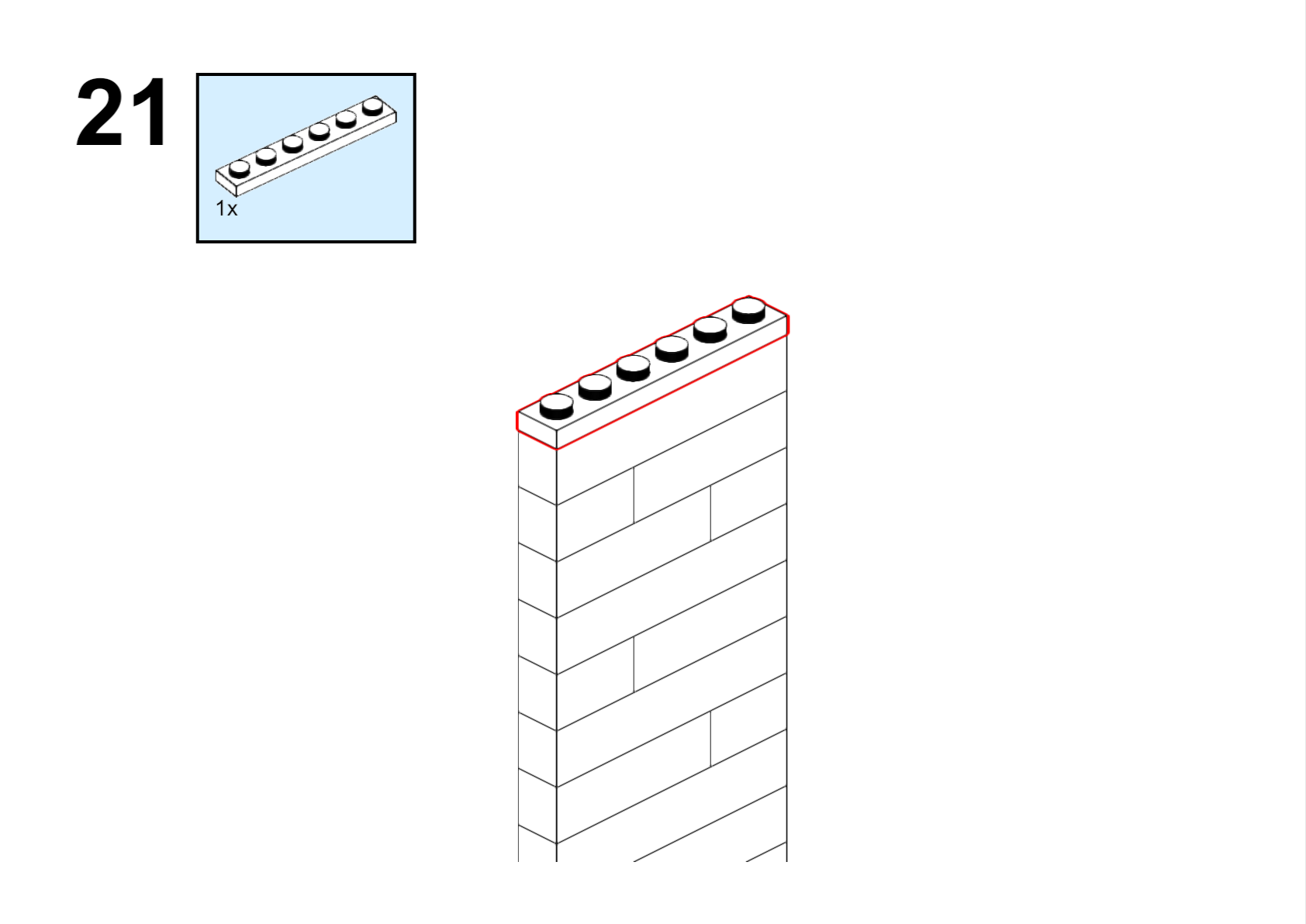 21

1x