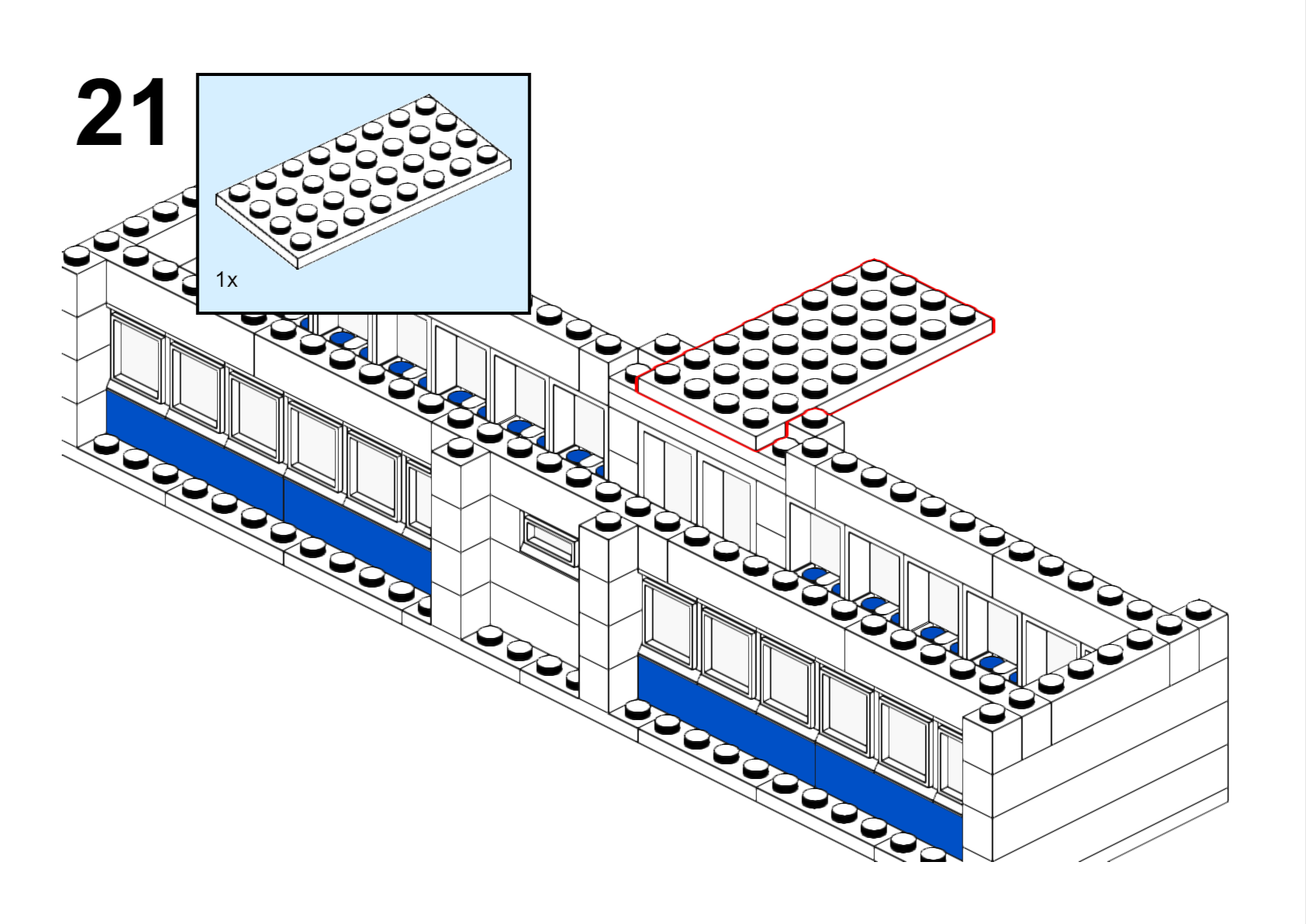 21

1x