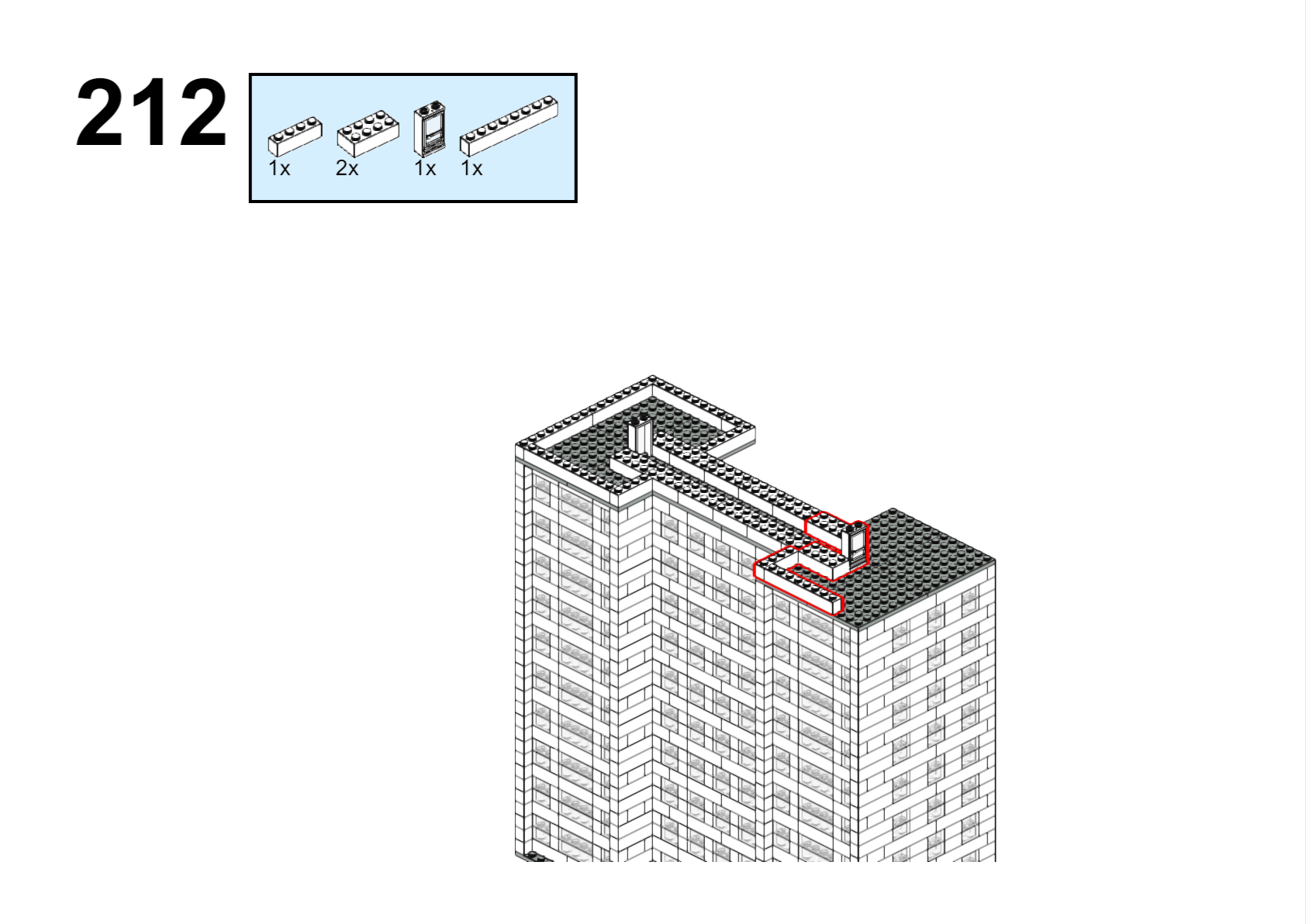 212

1x 2x 1x 1x