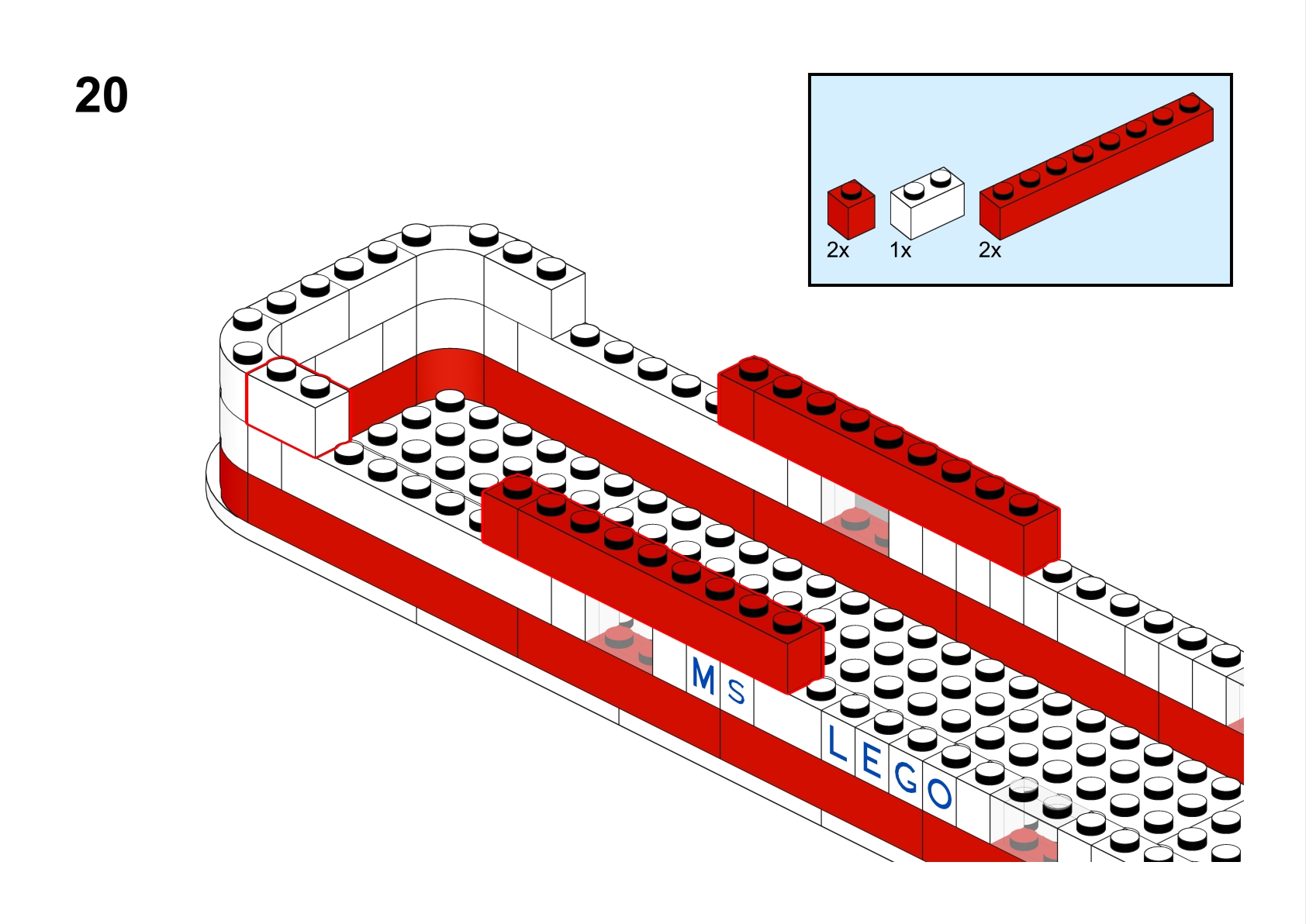 20

2x 1x 2x

M S L E G O