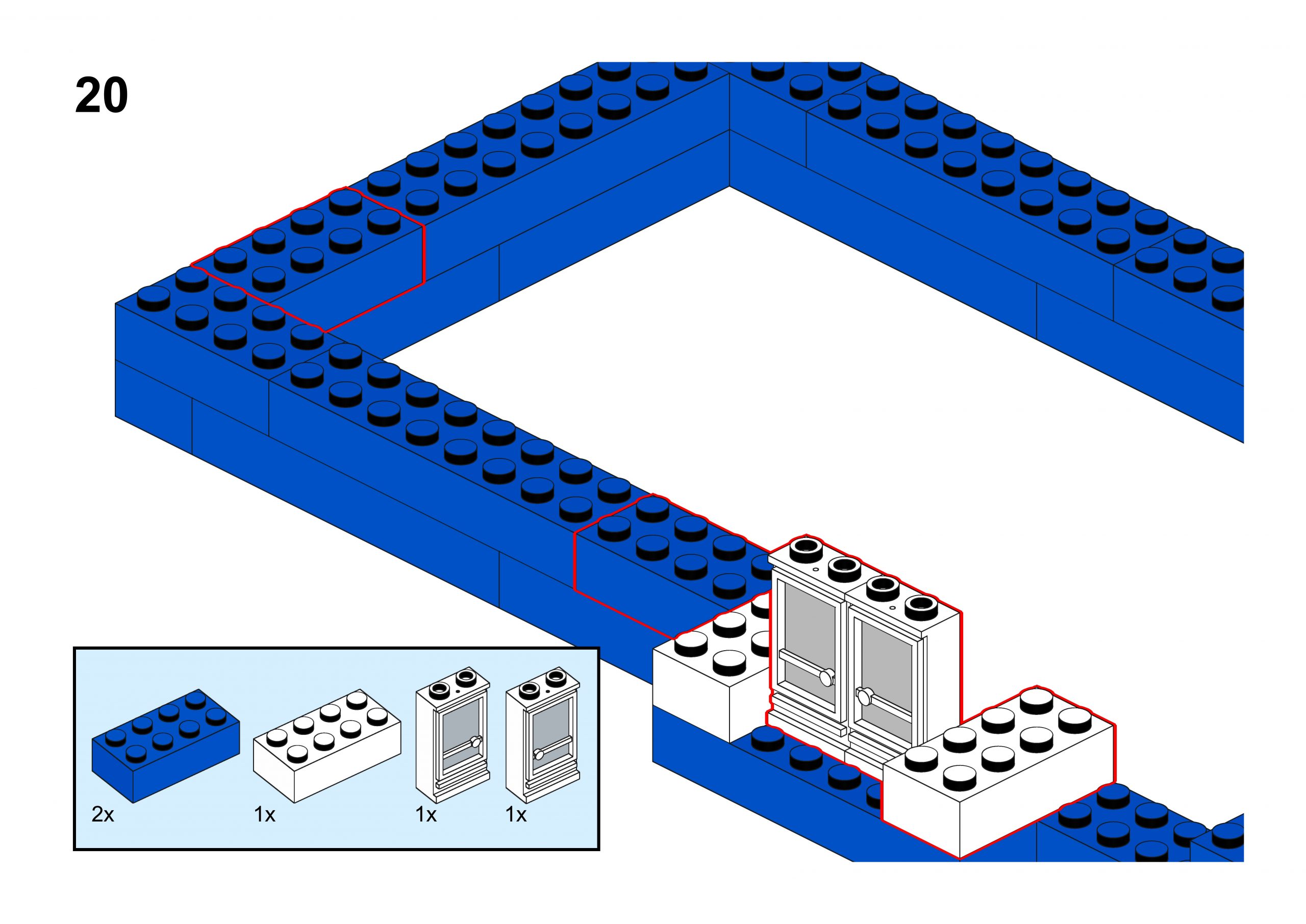 20

2x

1x

1x

1x