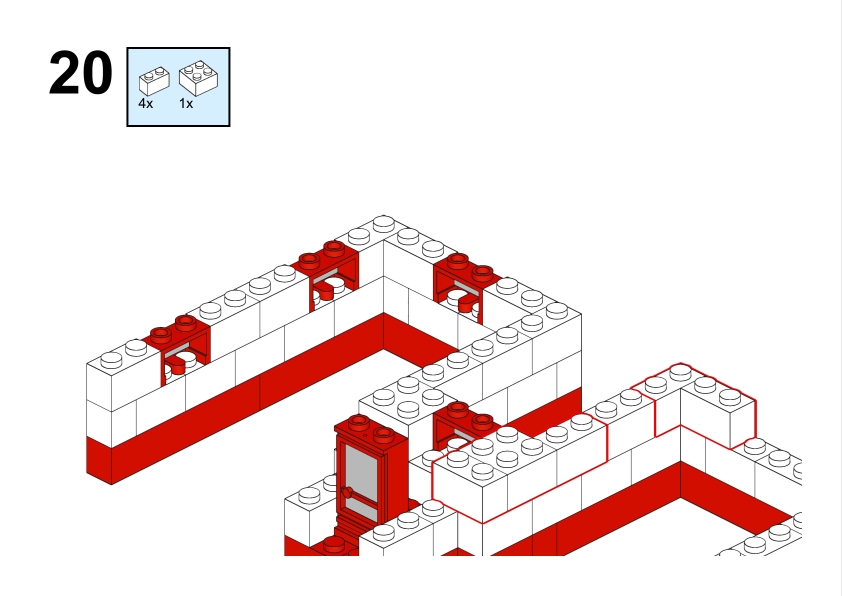 20

4x 1x