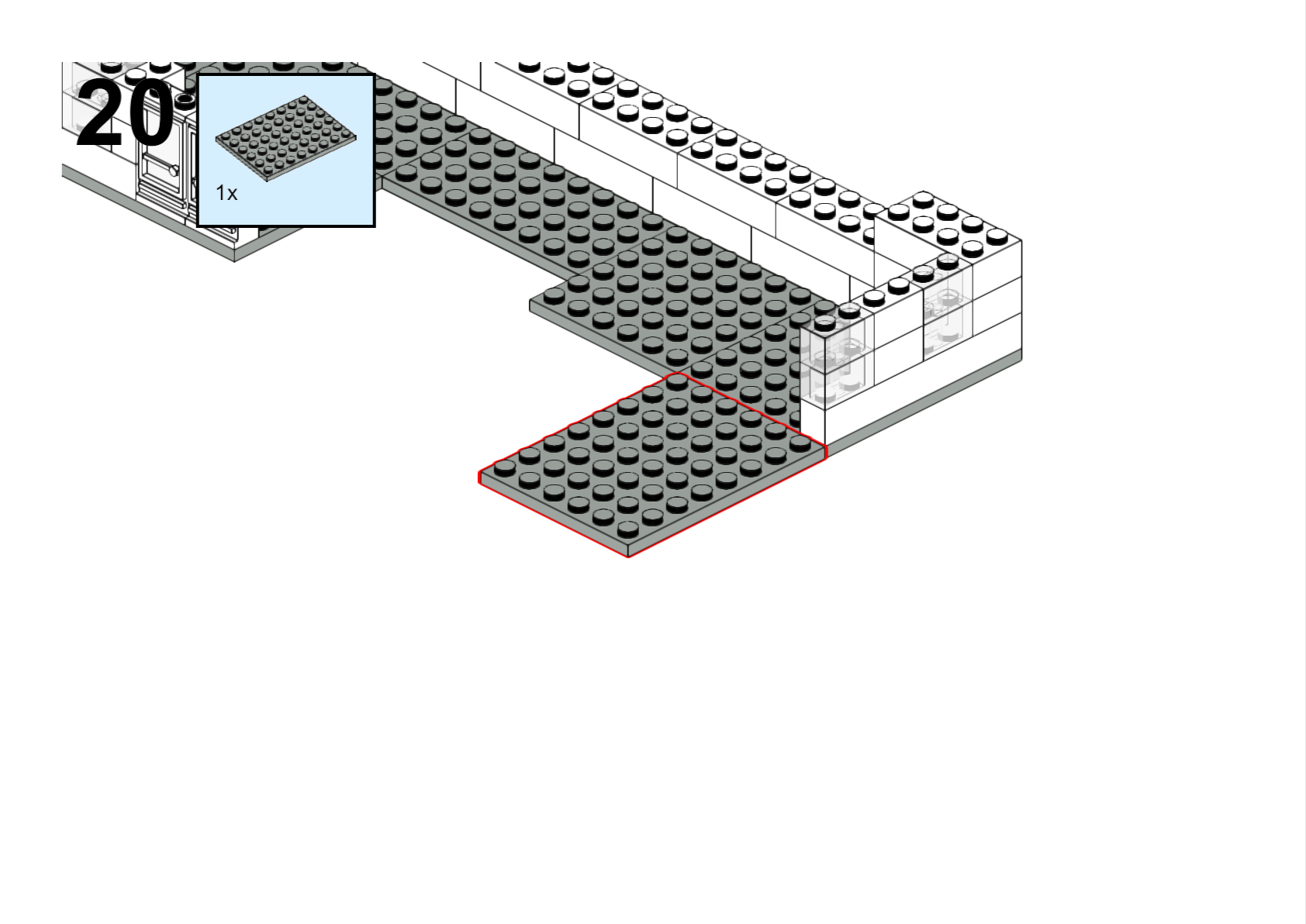 20

1x