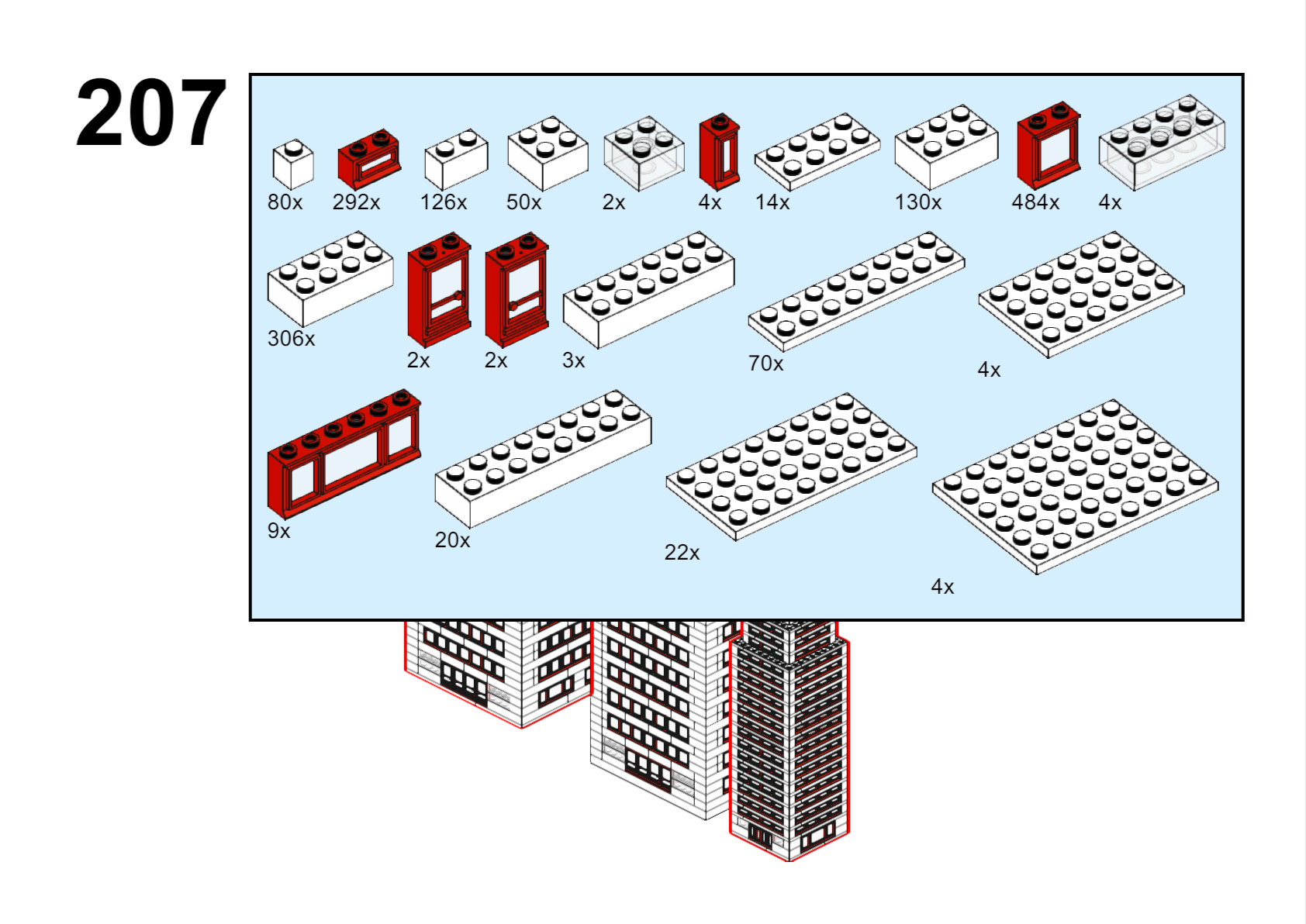 207

80x 292x 126x 50x 2x 4x 14x 130x 484x 4x

306x 2x 2x 3x 70x 4x

9x 20x 22x 4x