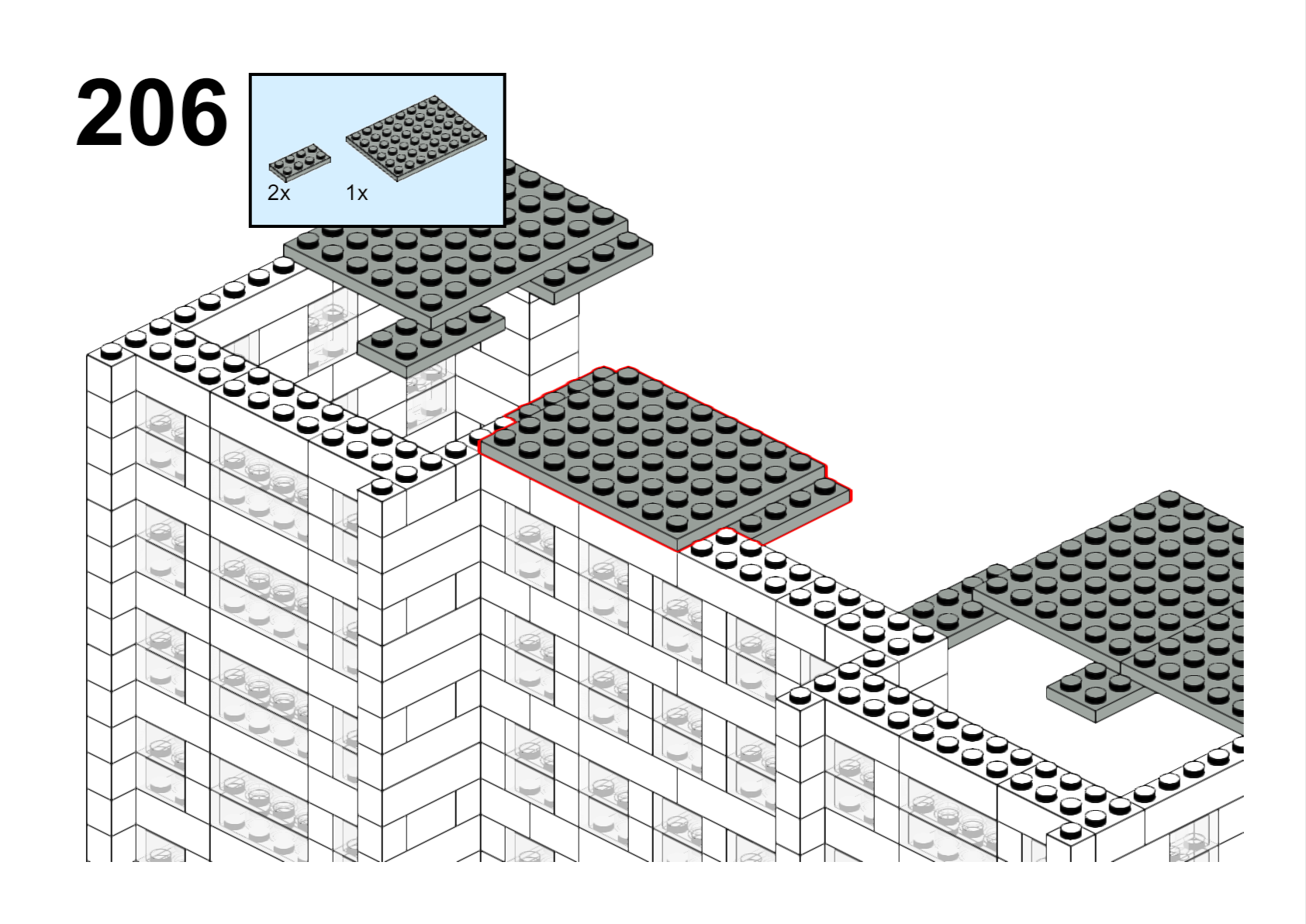 206

2x

1x