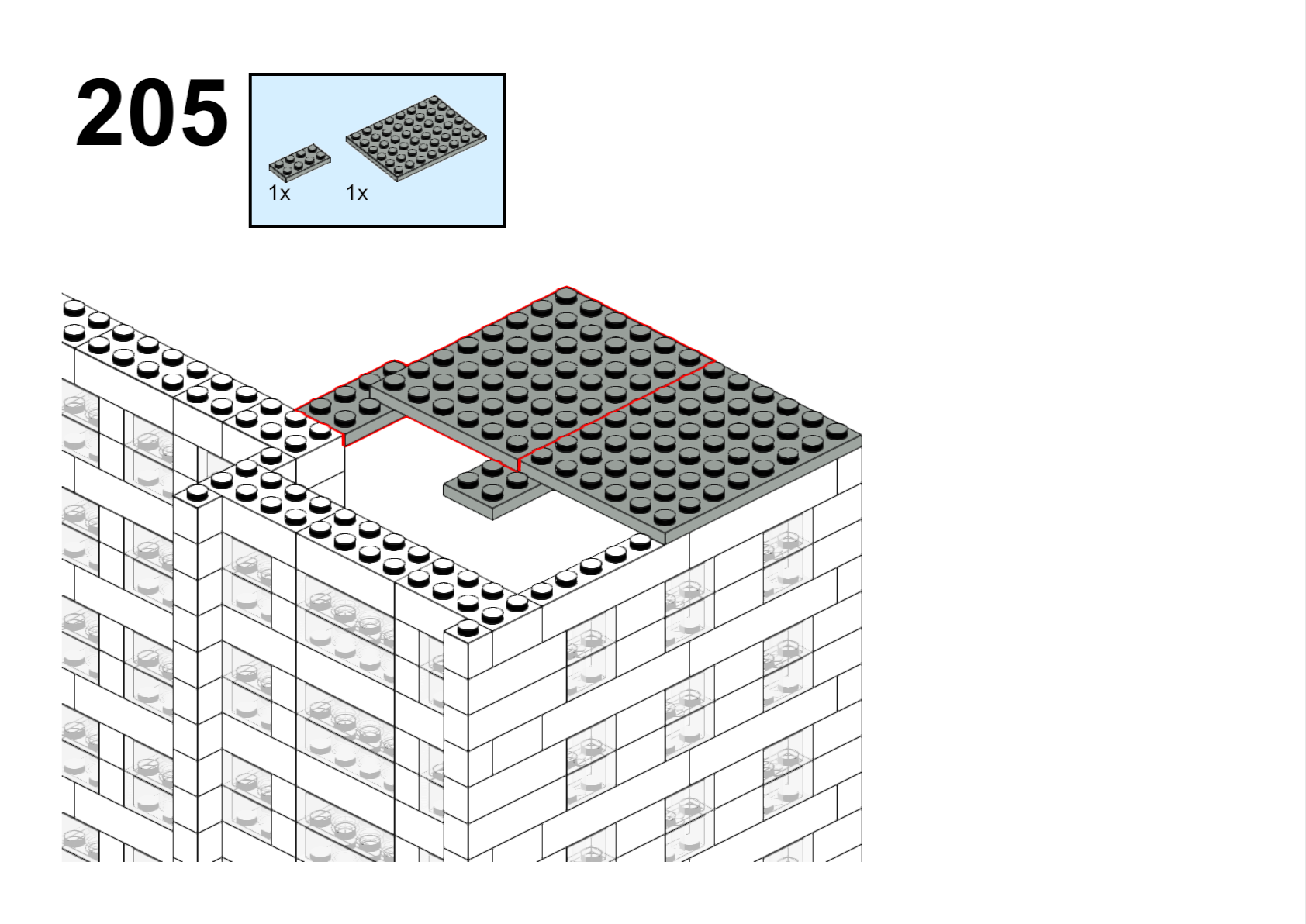 205

1x 1x