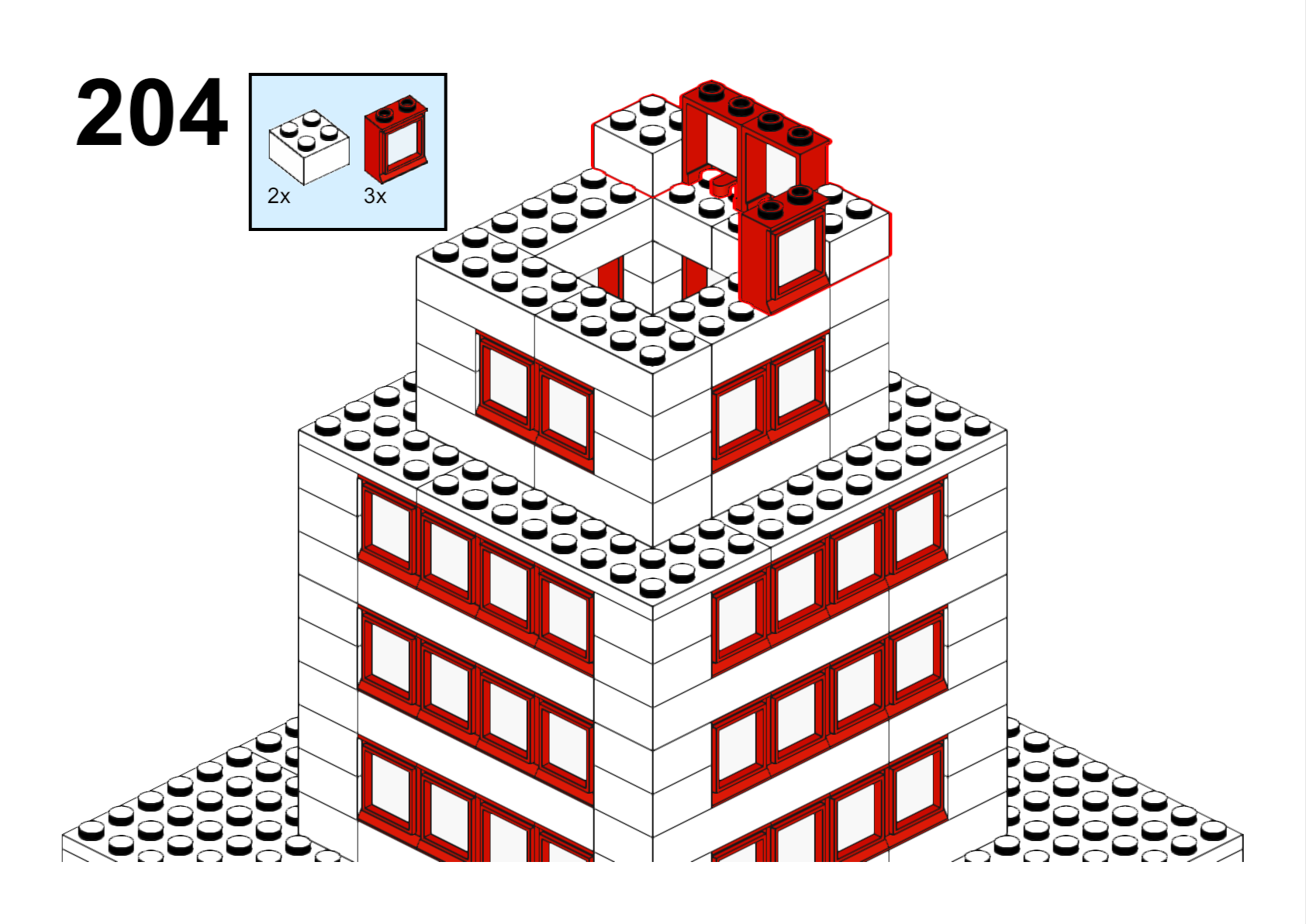 204

2x

3x