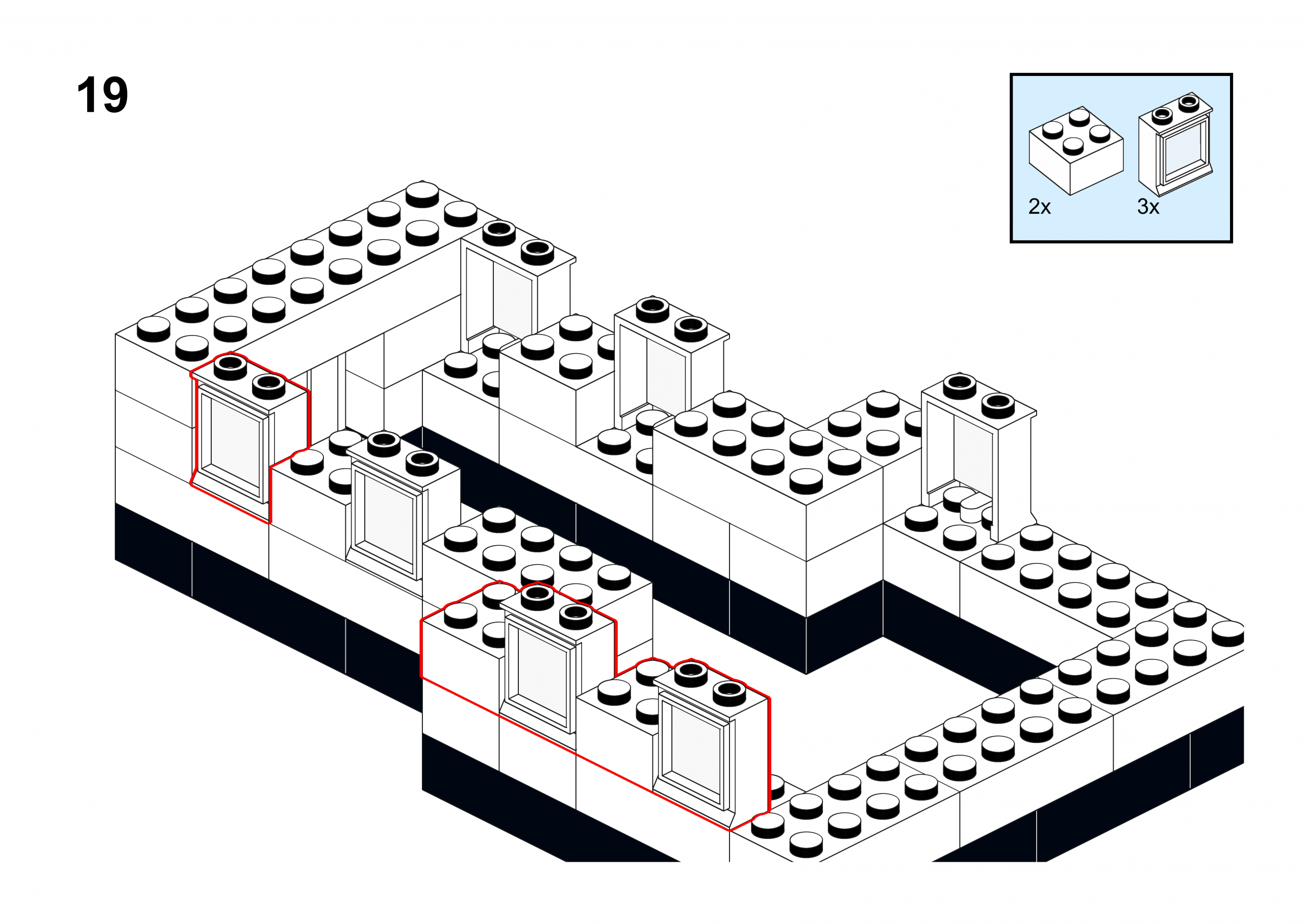 19

2x

3x