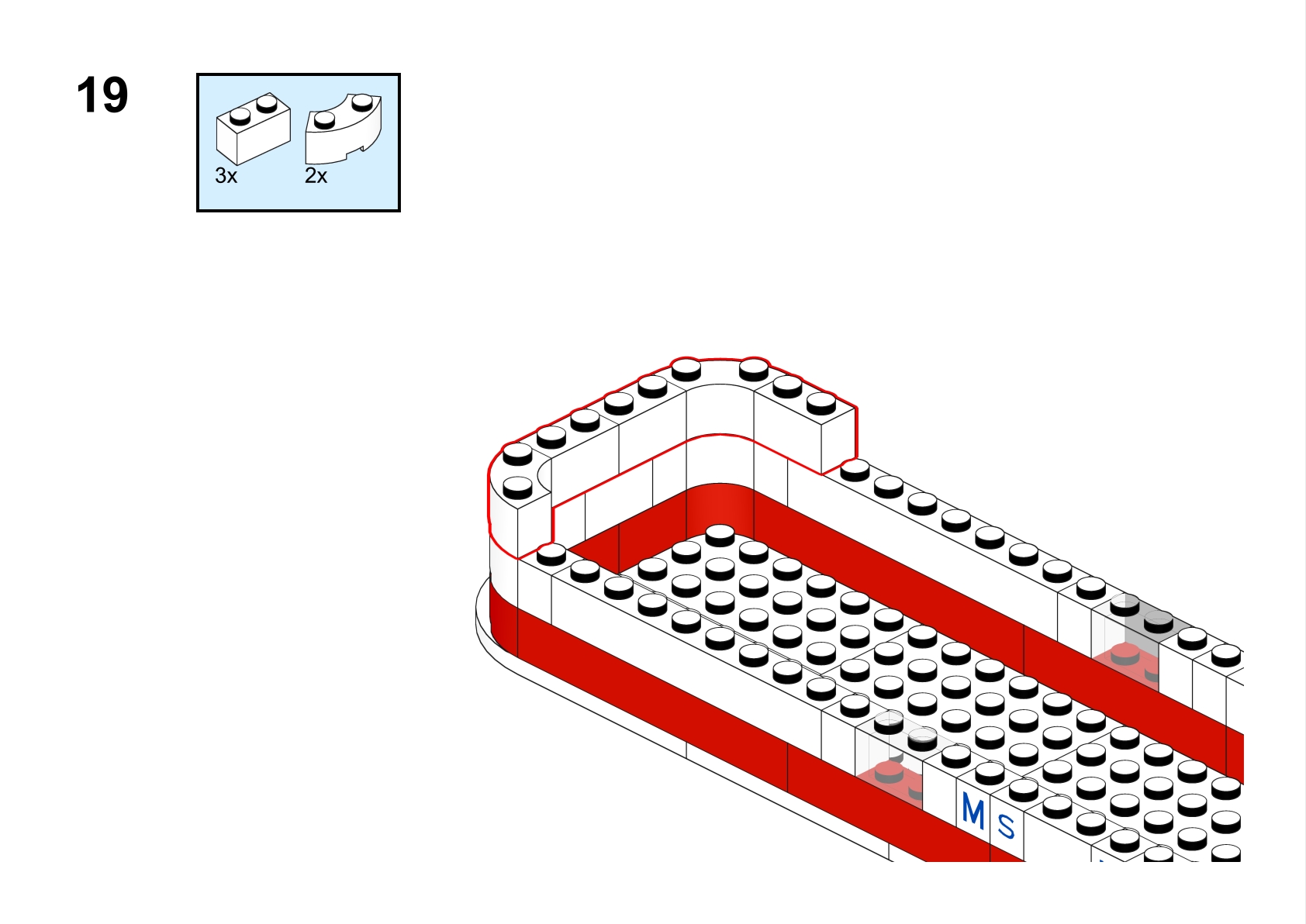 19

3x 2x

M S