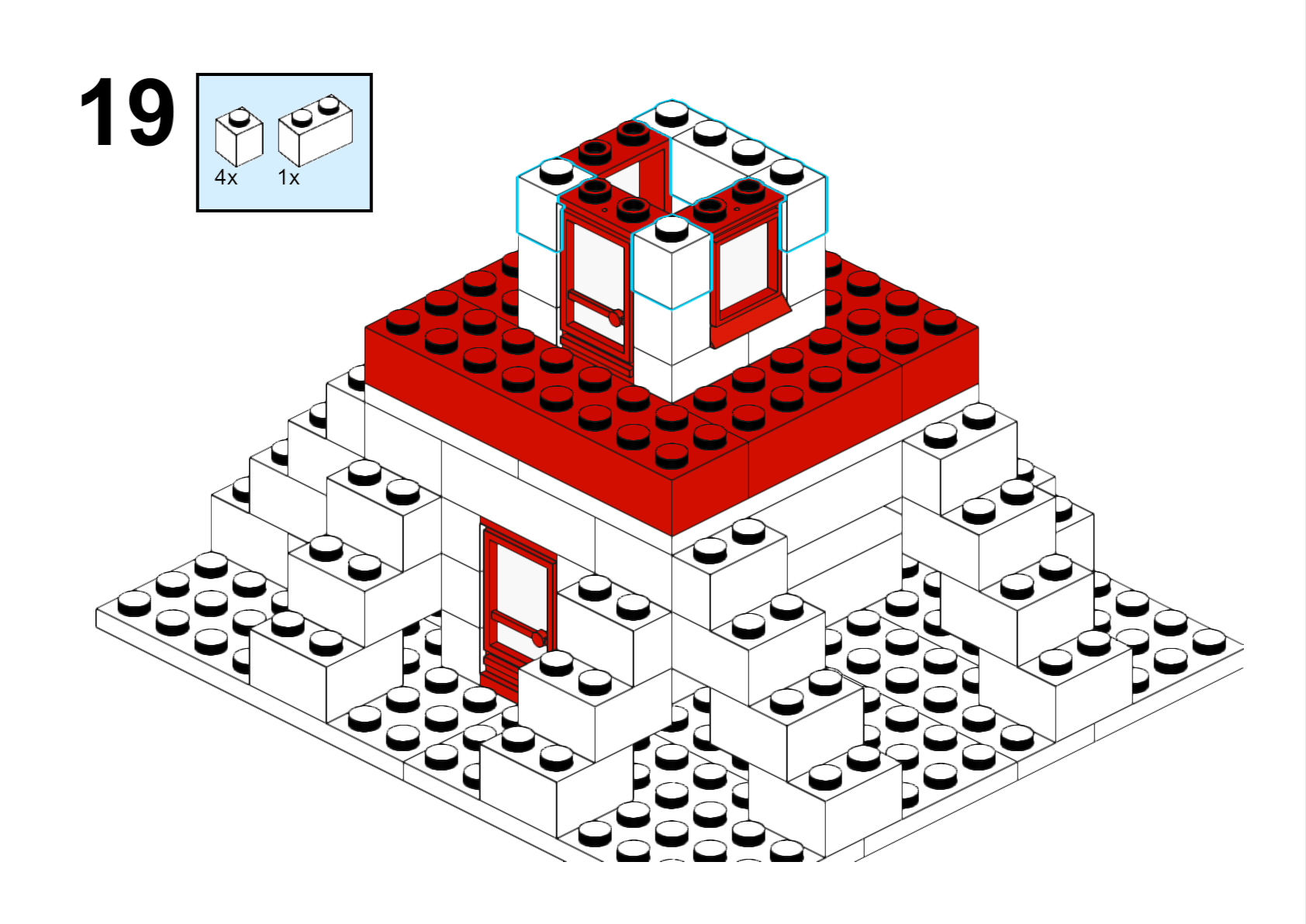 19

4x 1x