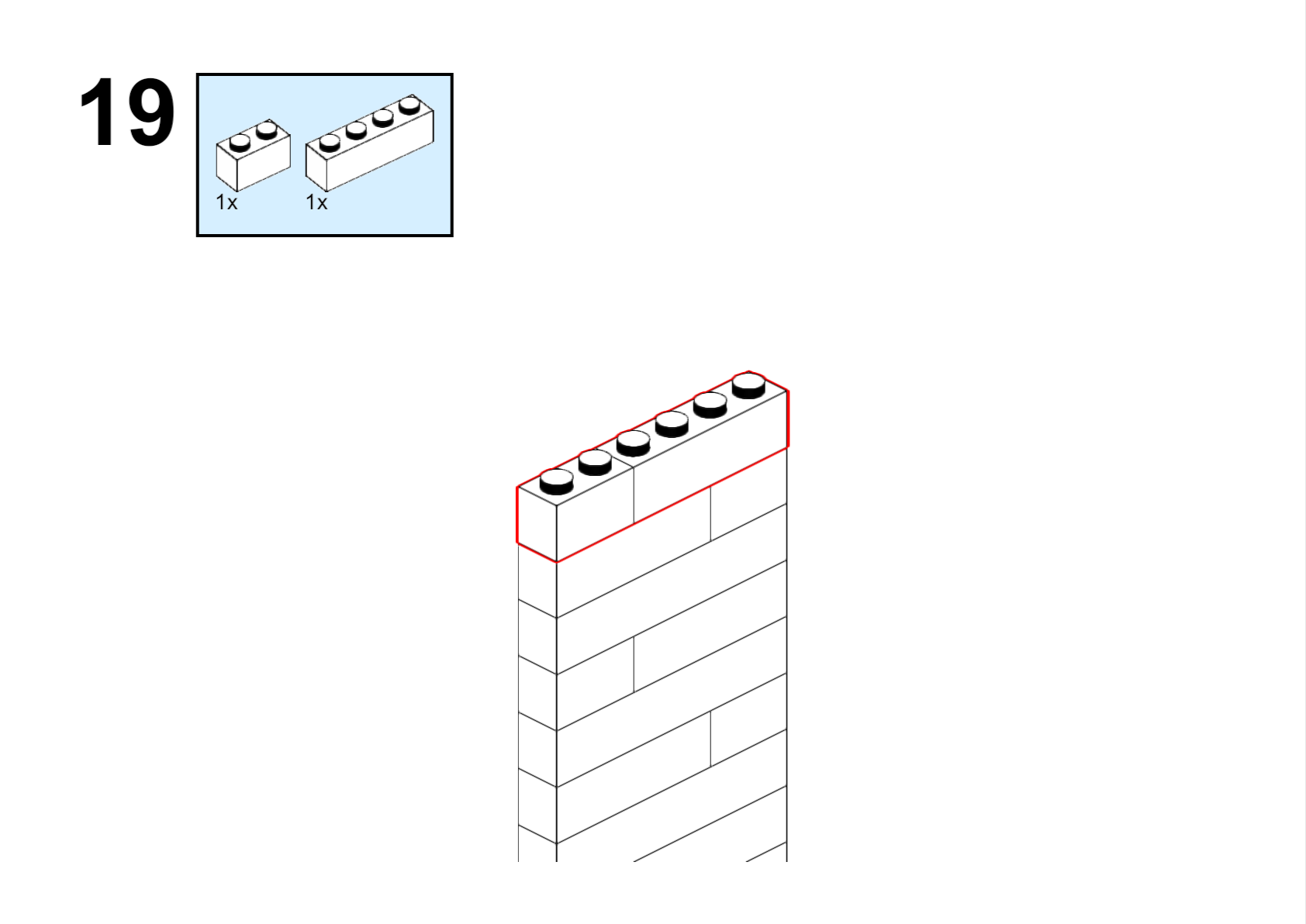 19

1x

1x