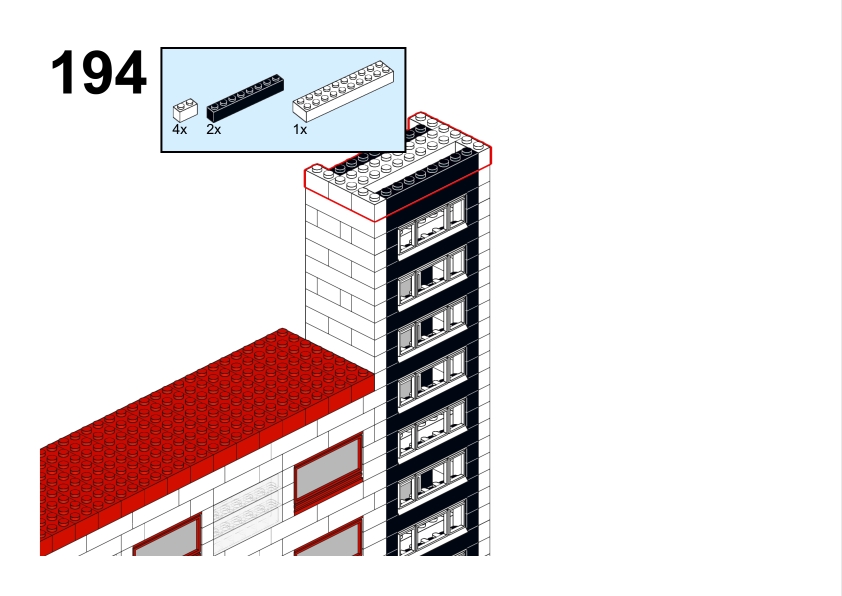 194

4x 2x 1x