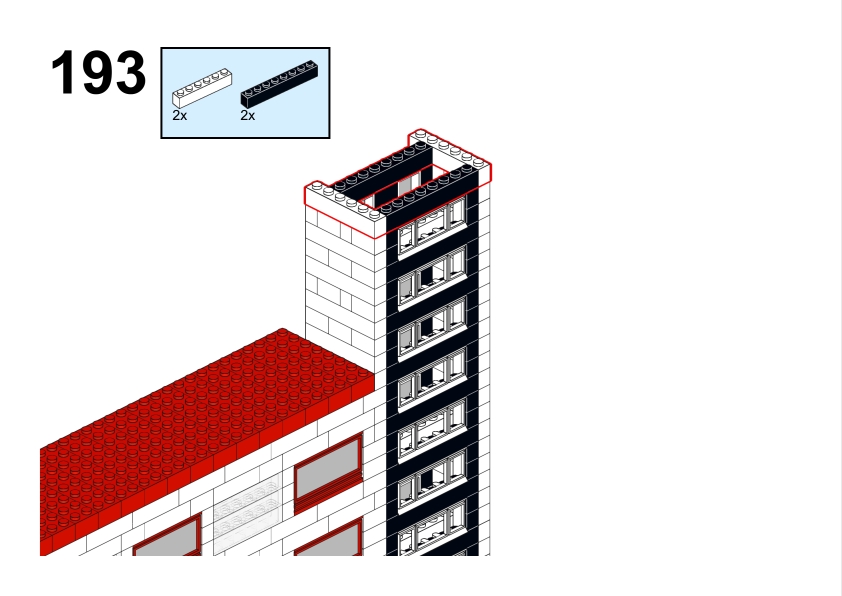 193

2x

2x