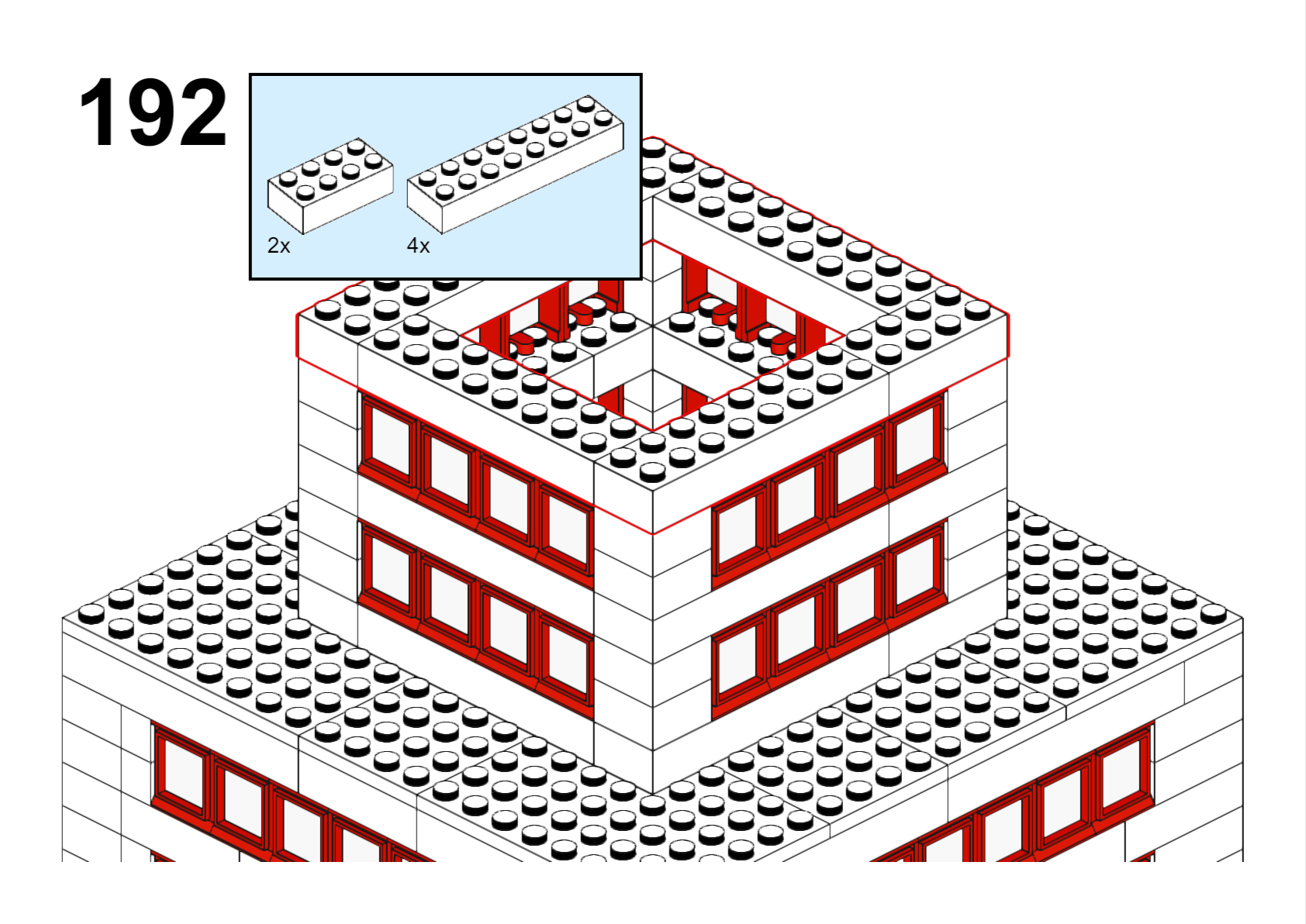 192

2x

4x