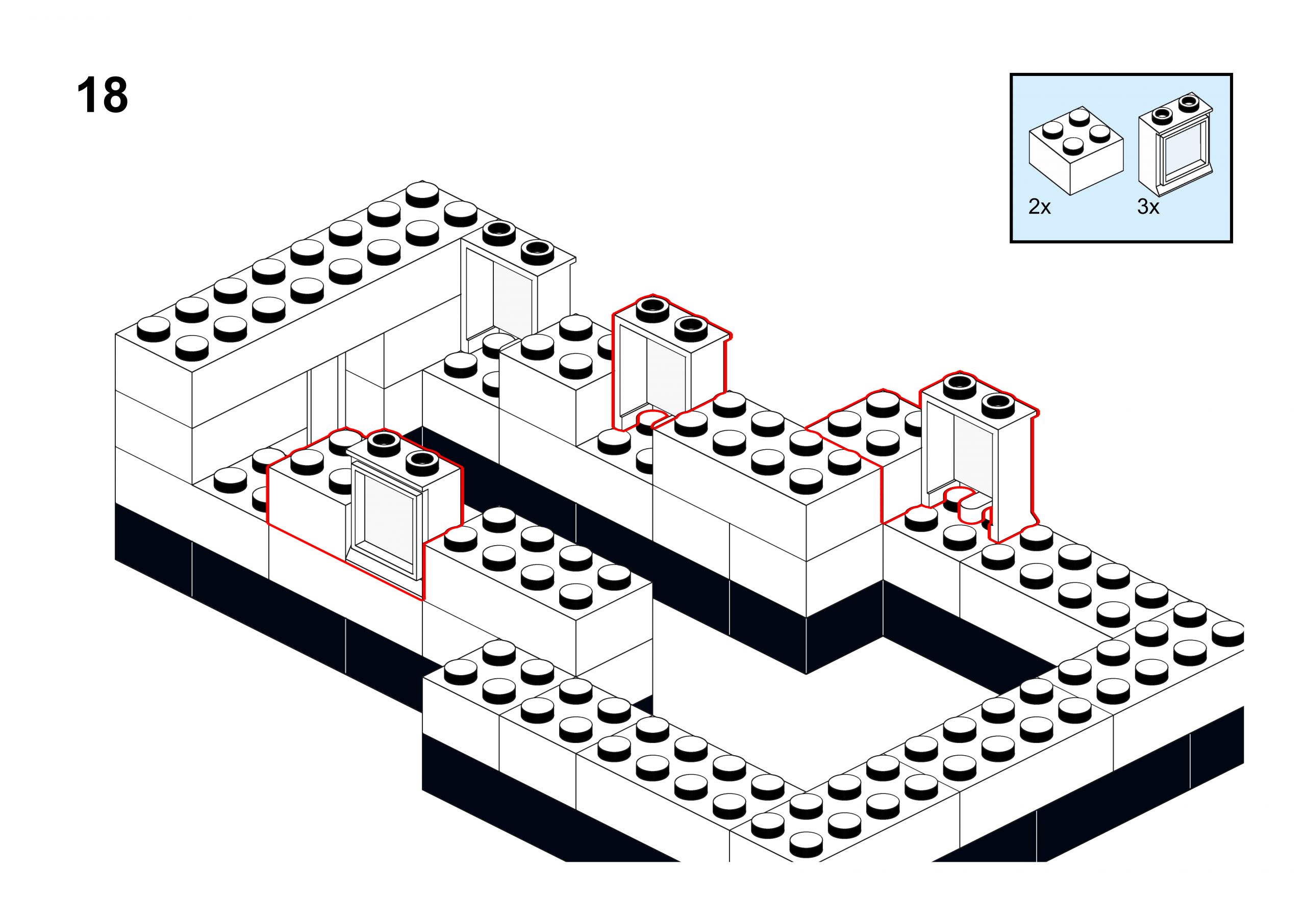 18

2x 3x