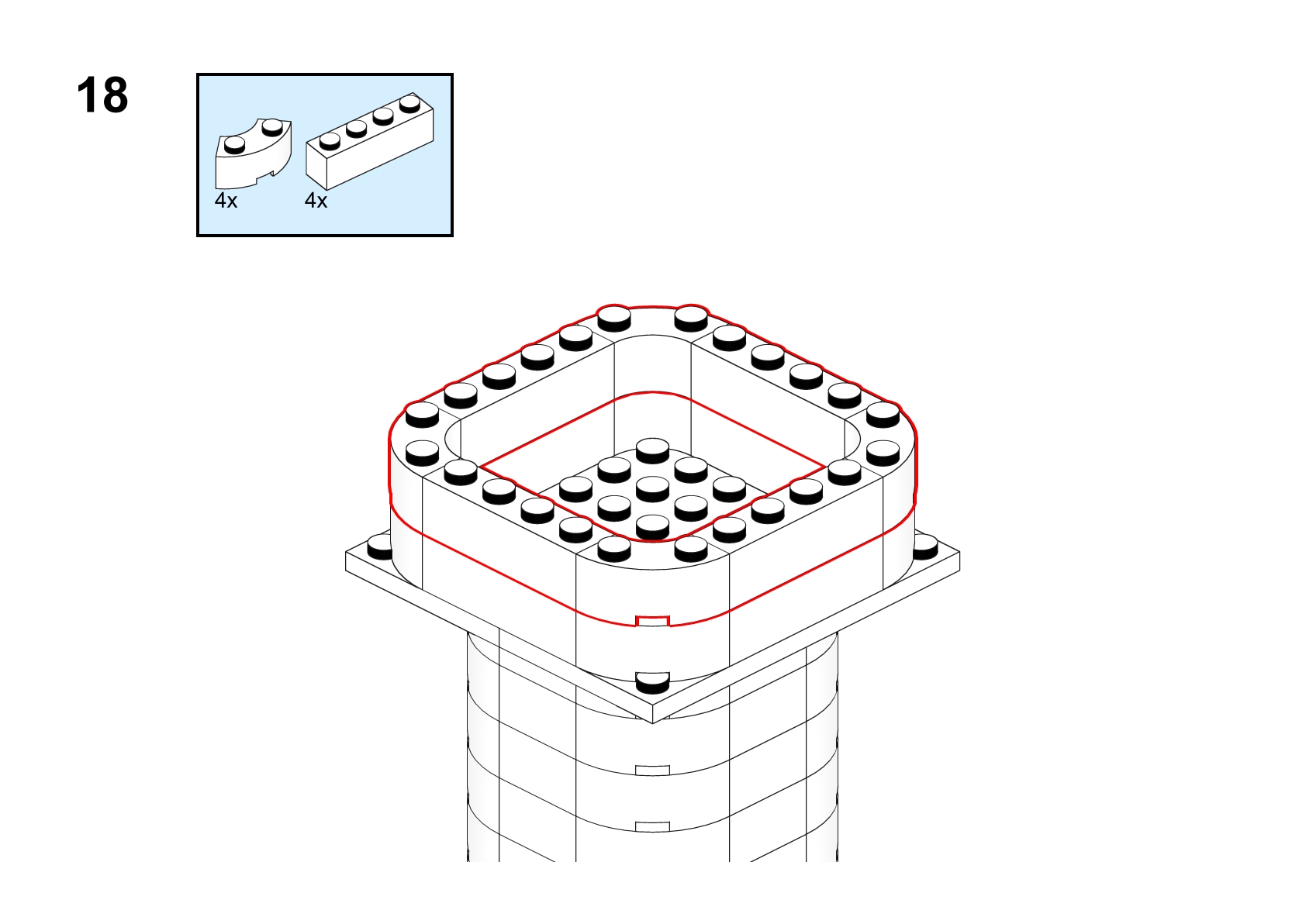 18

4x 4x