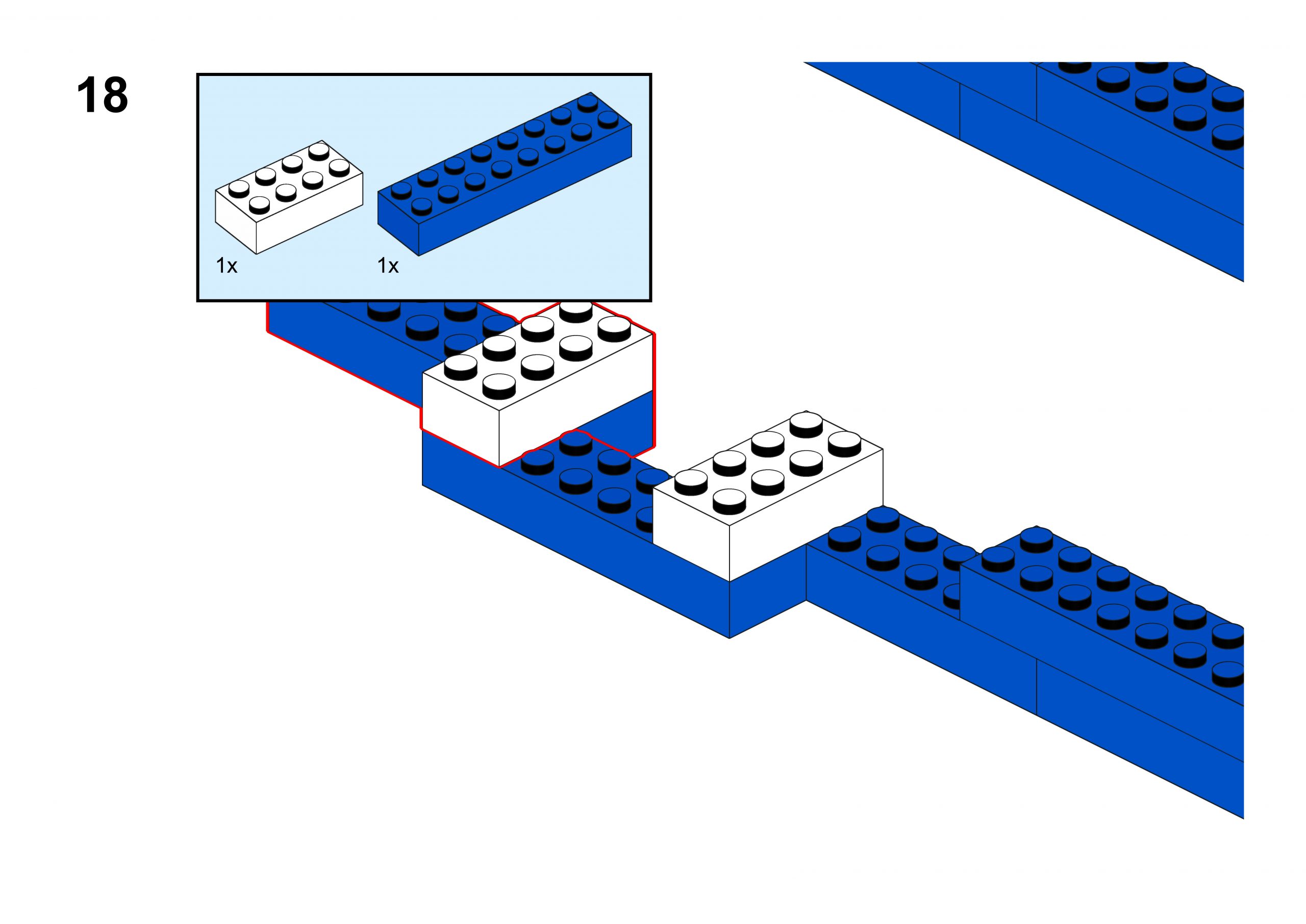 18

1x

1x