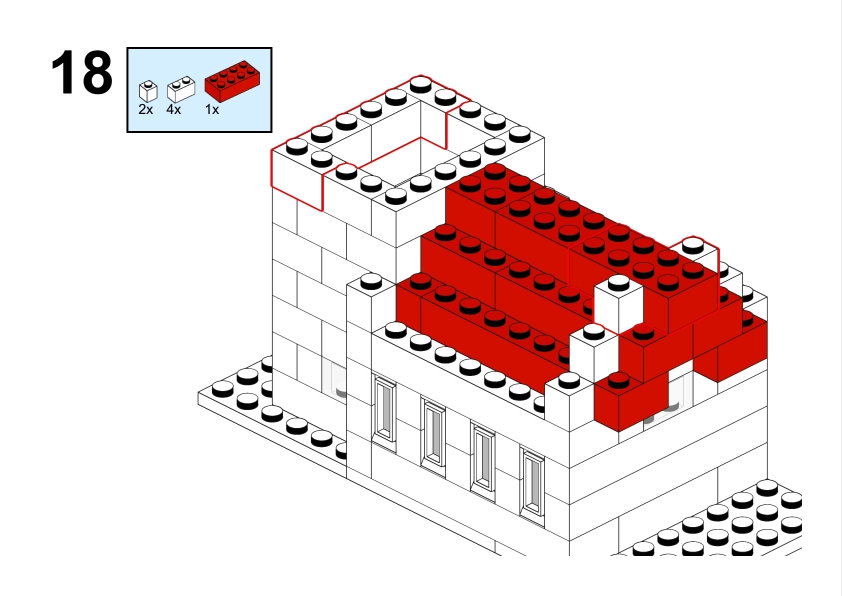 18

2x 4x 1x