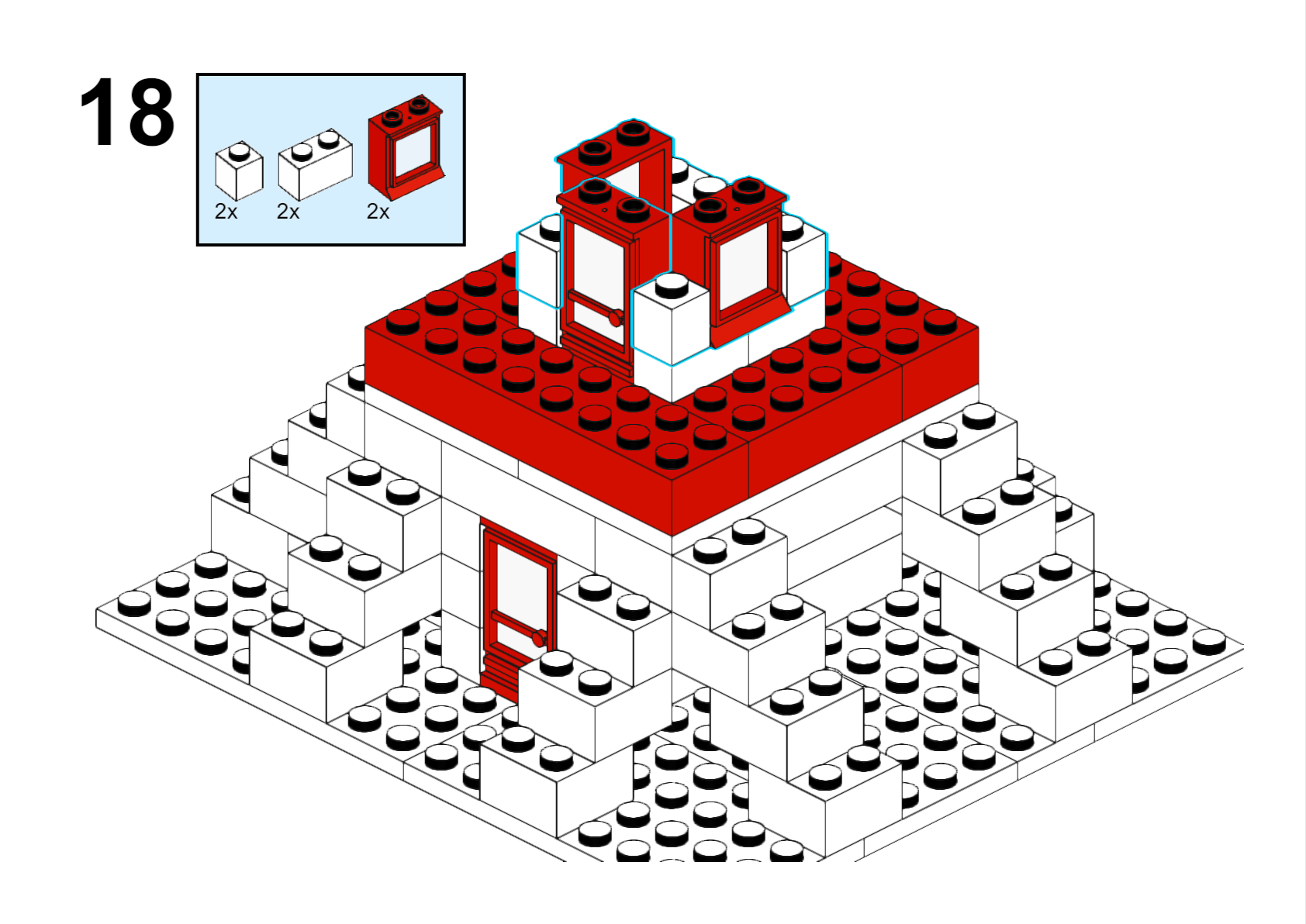 18

2x 2x 2x