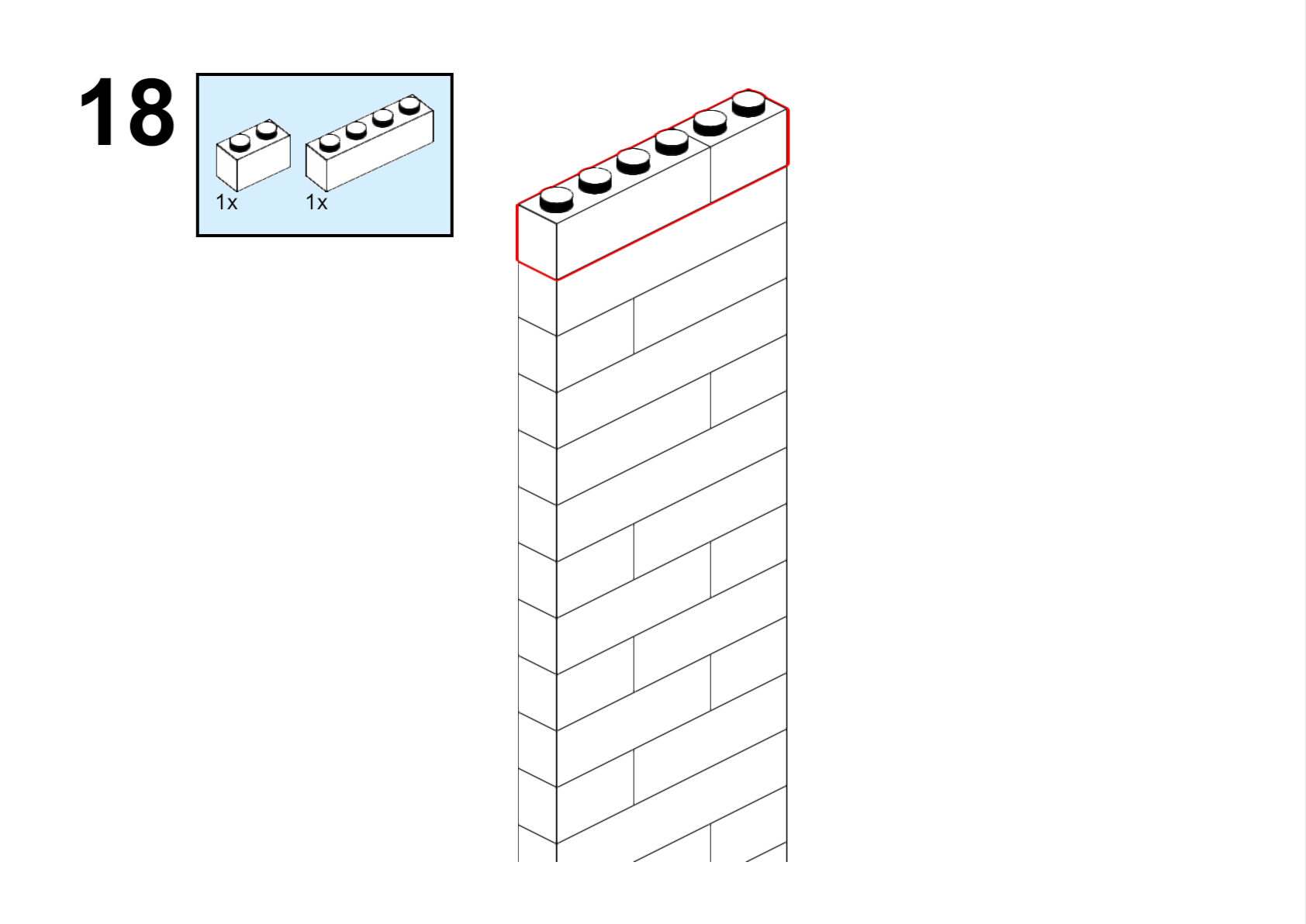 18

1x

1x