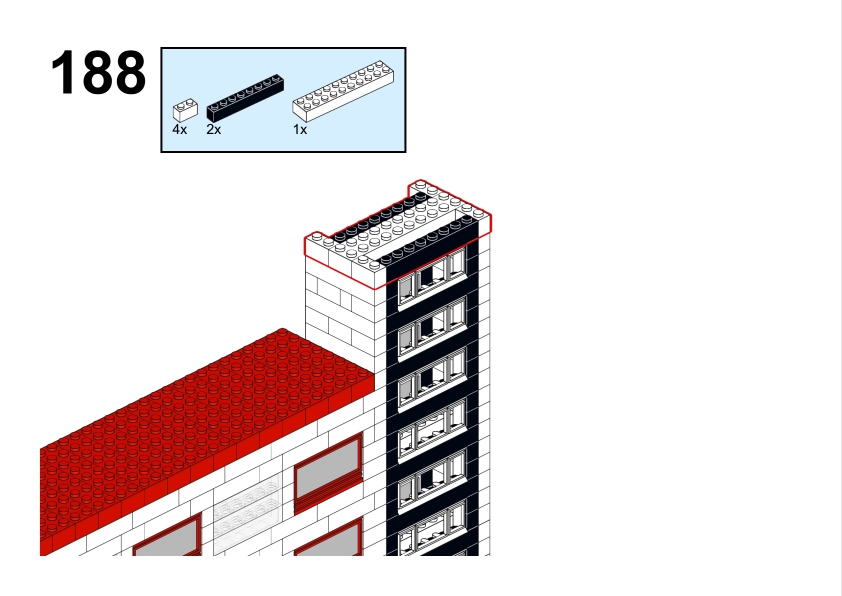 188

4x
2x
1x