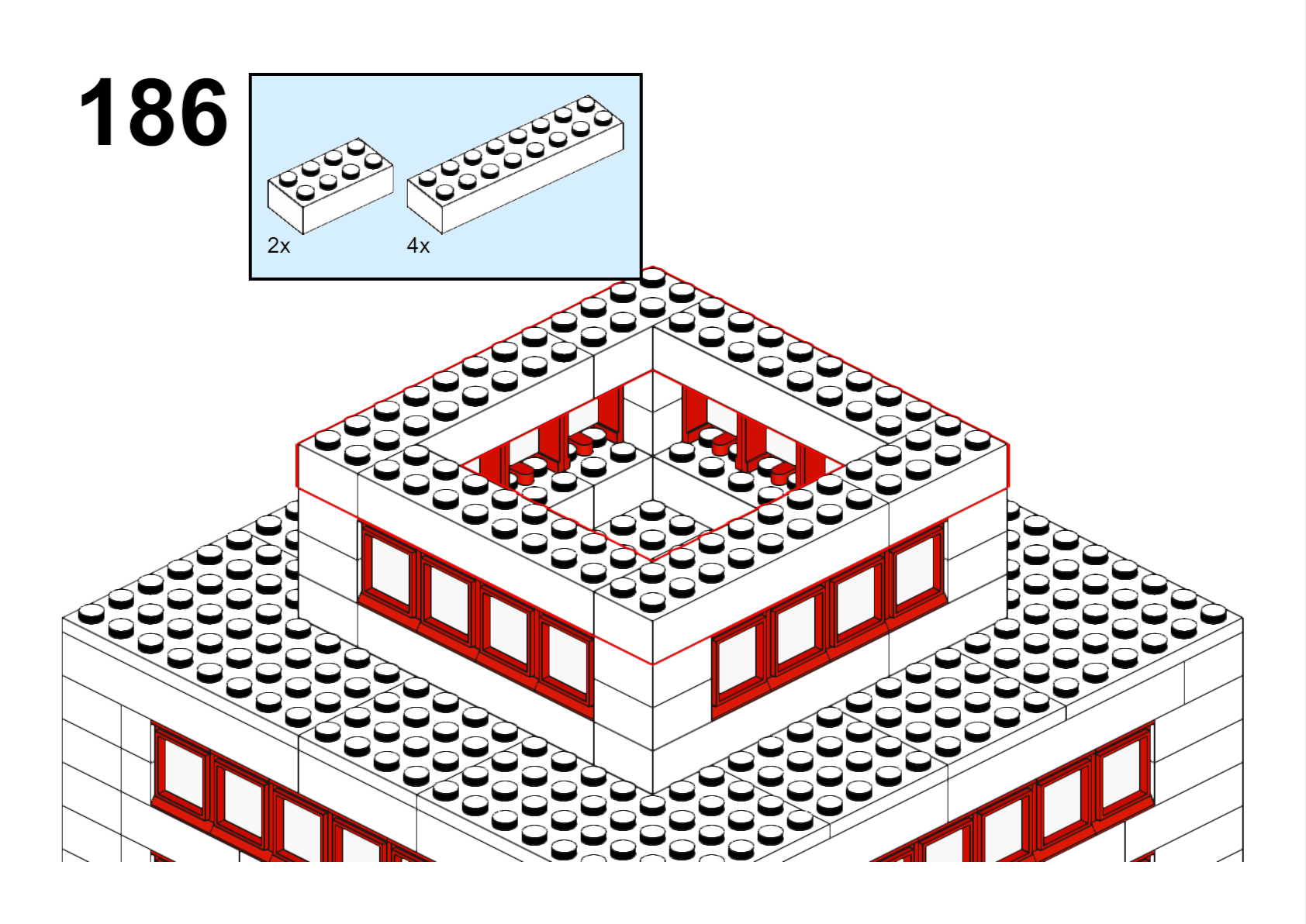 186

2x

4x