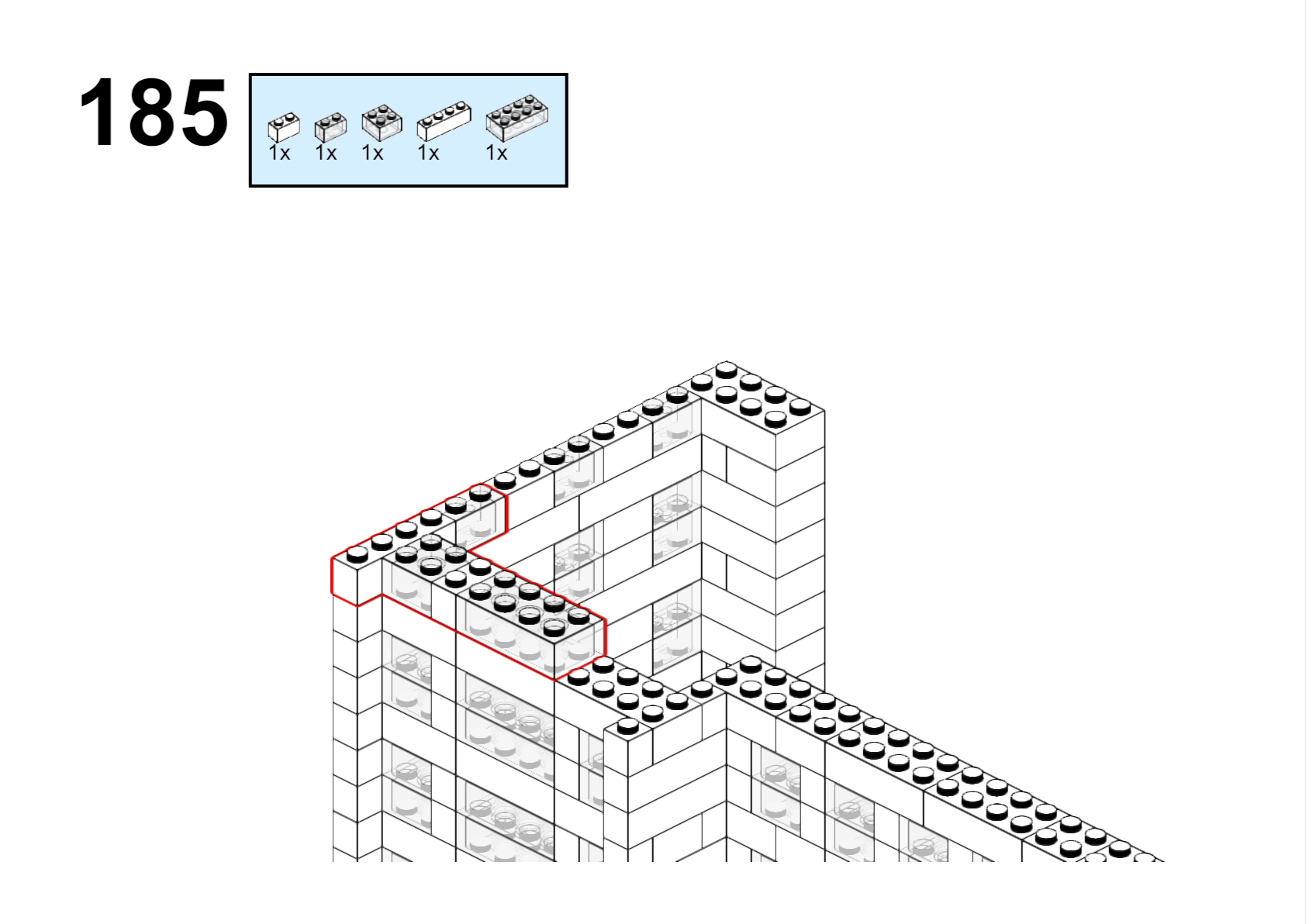 185

1x 1x 1x 1x 1x