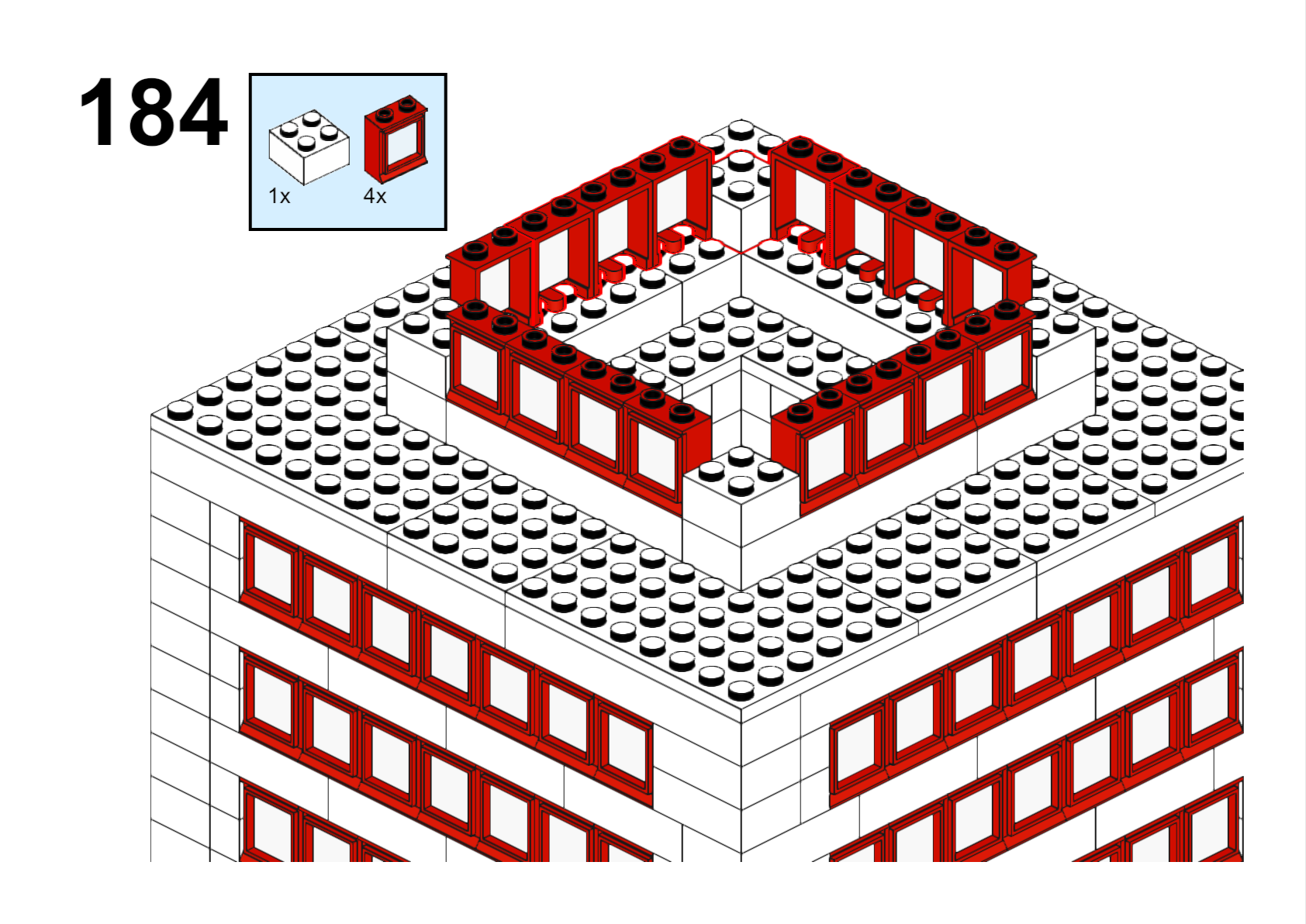 184

1x

4x