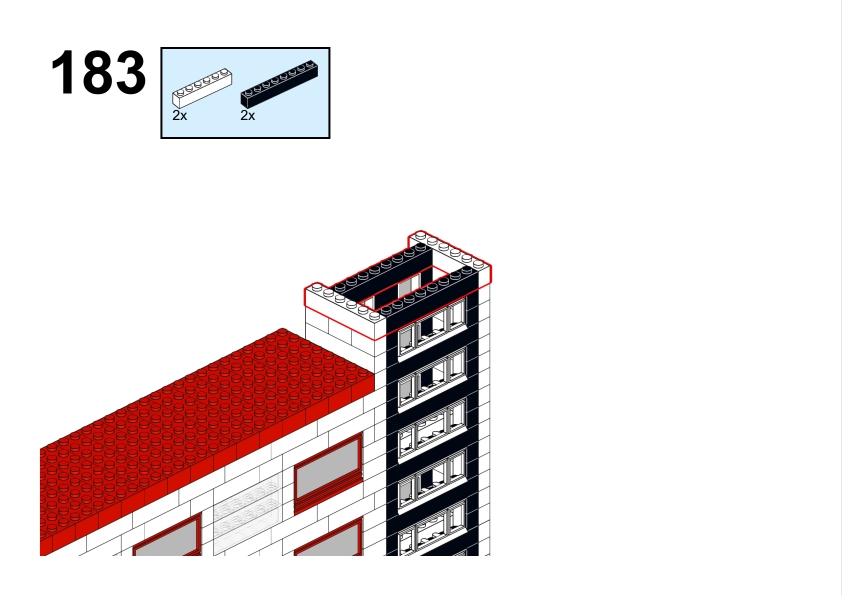 183

2x

2x