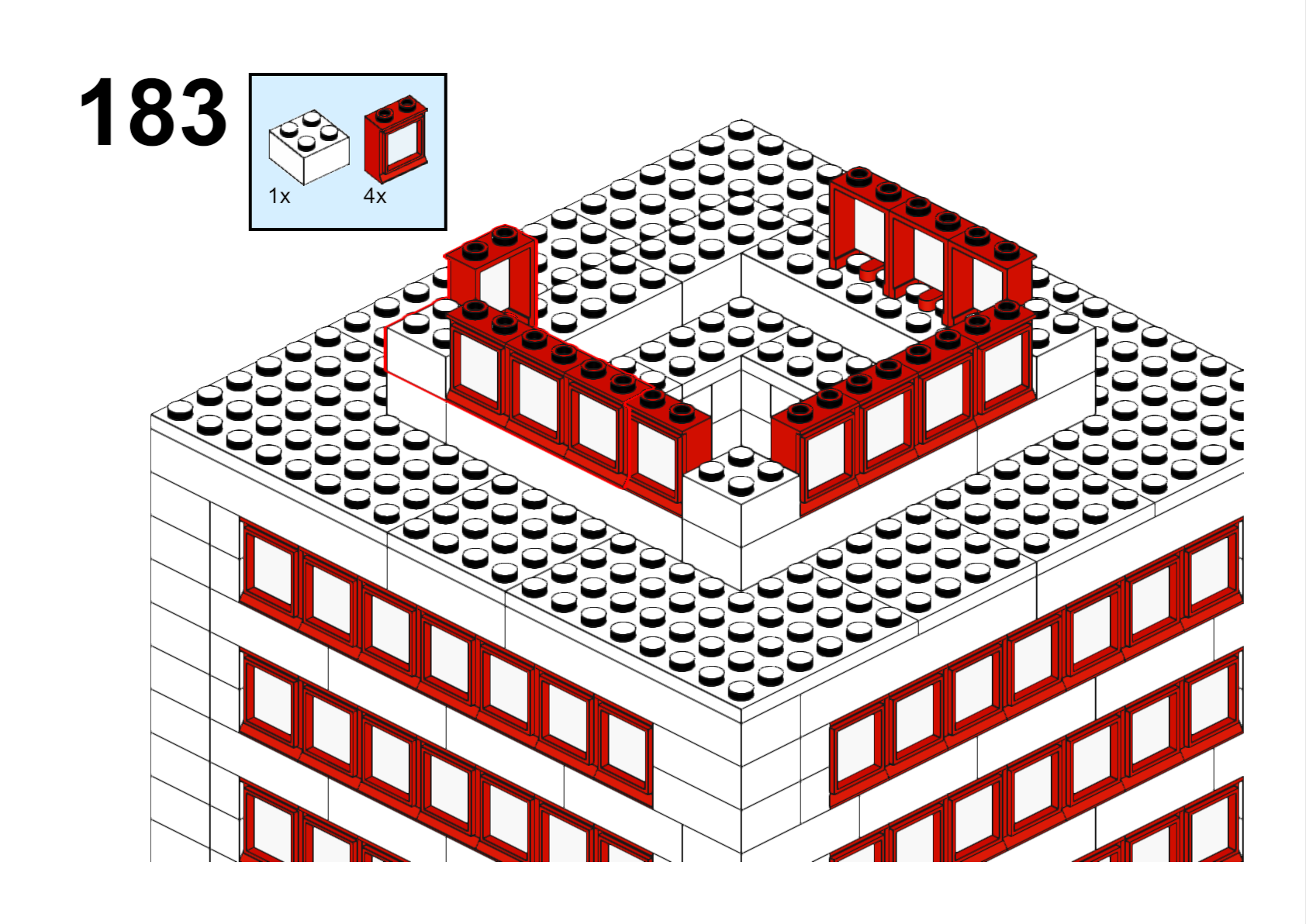 183

1x

4x