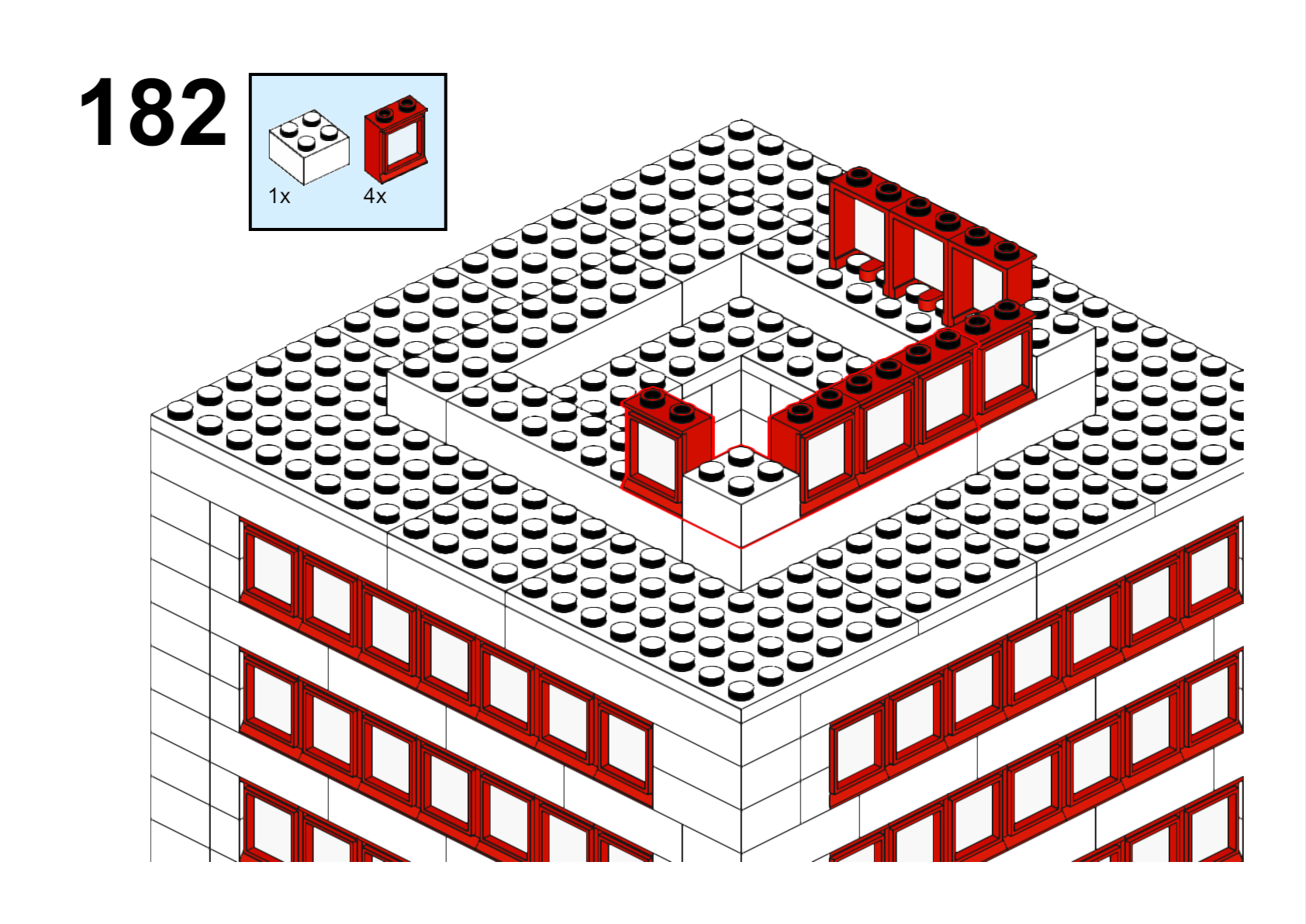 182

1x

4x