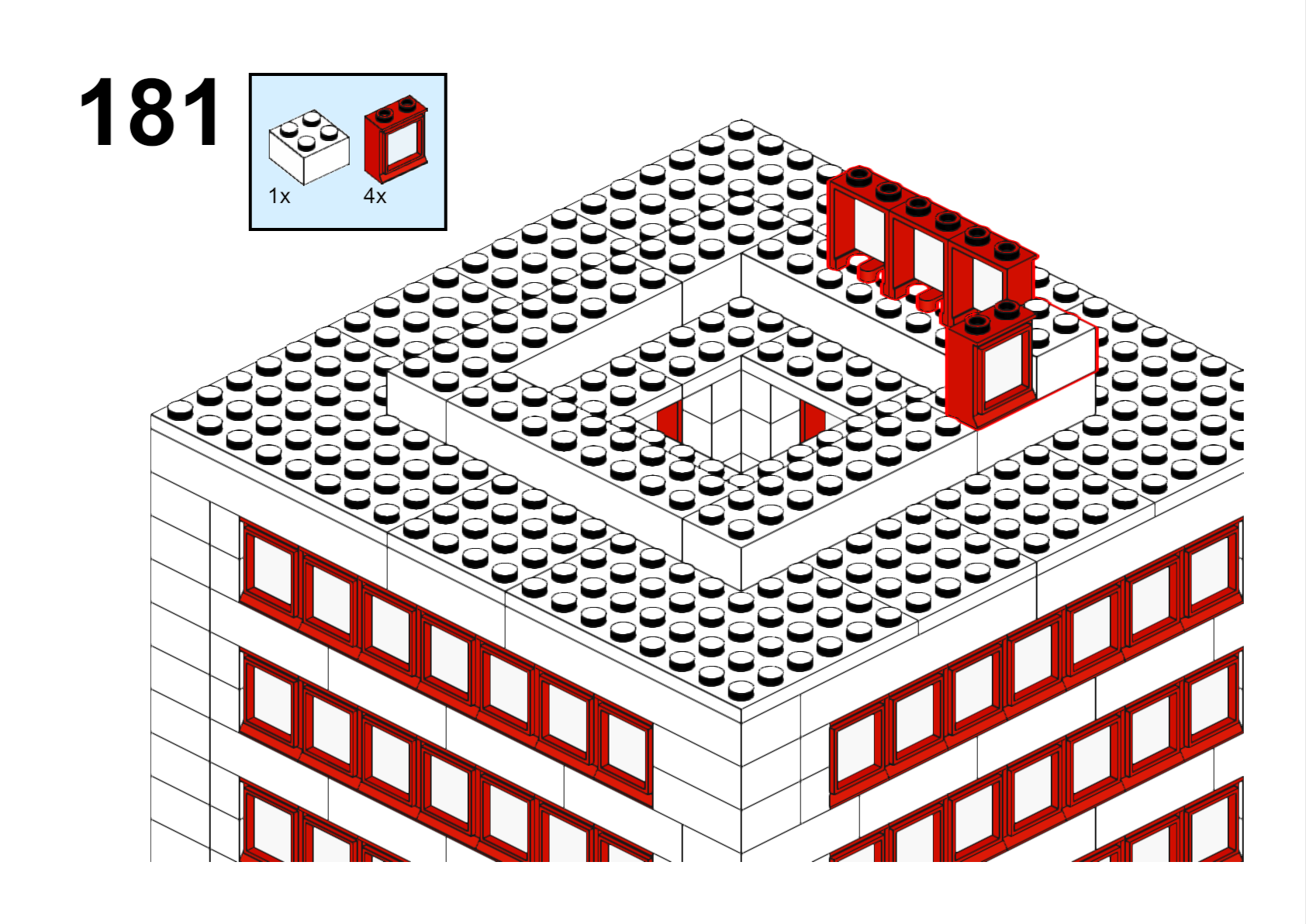 181

1x

4x