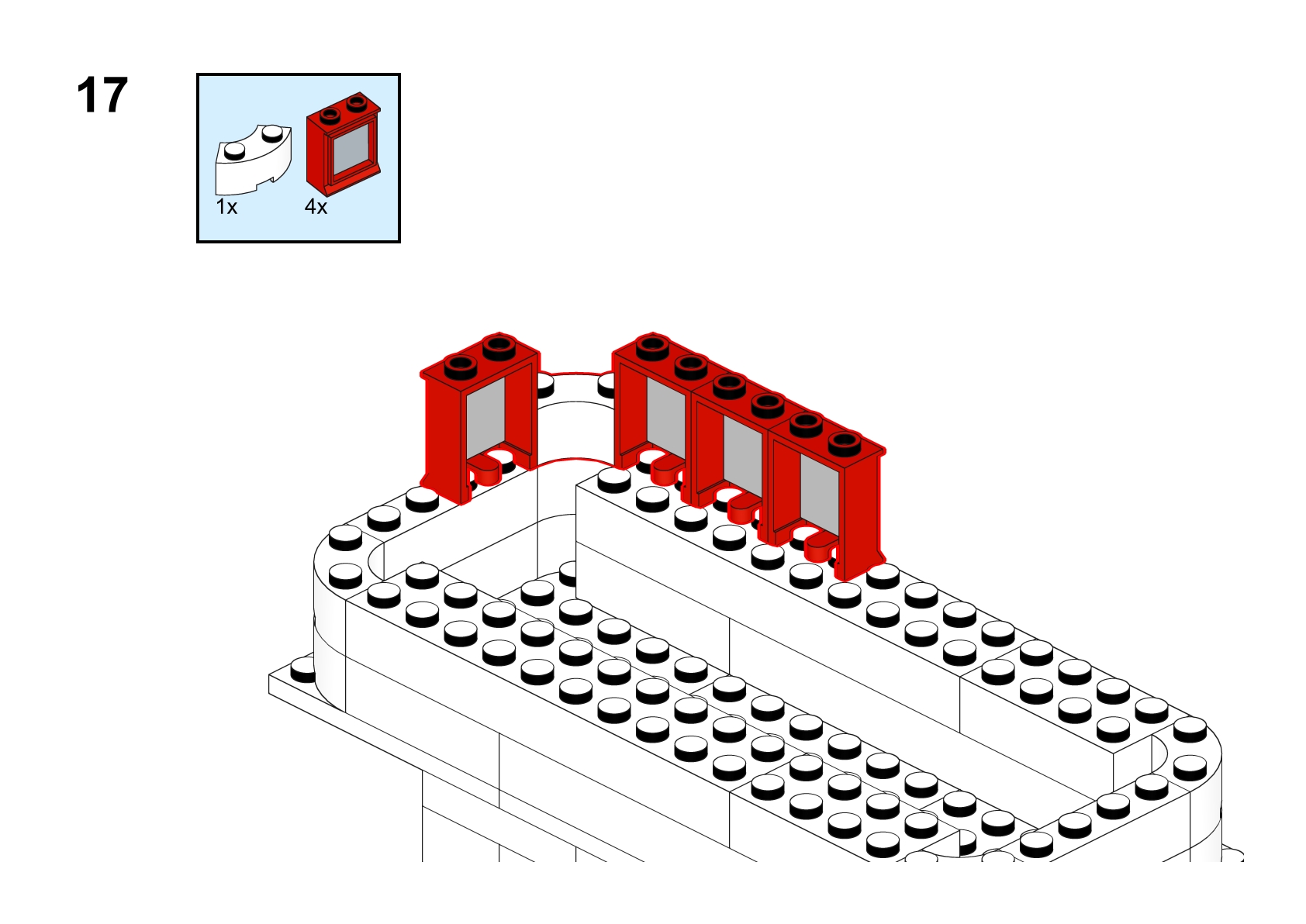 17

1x 4x