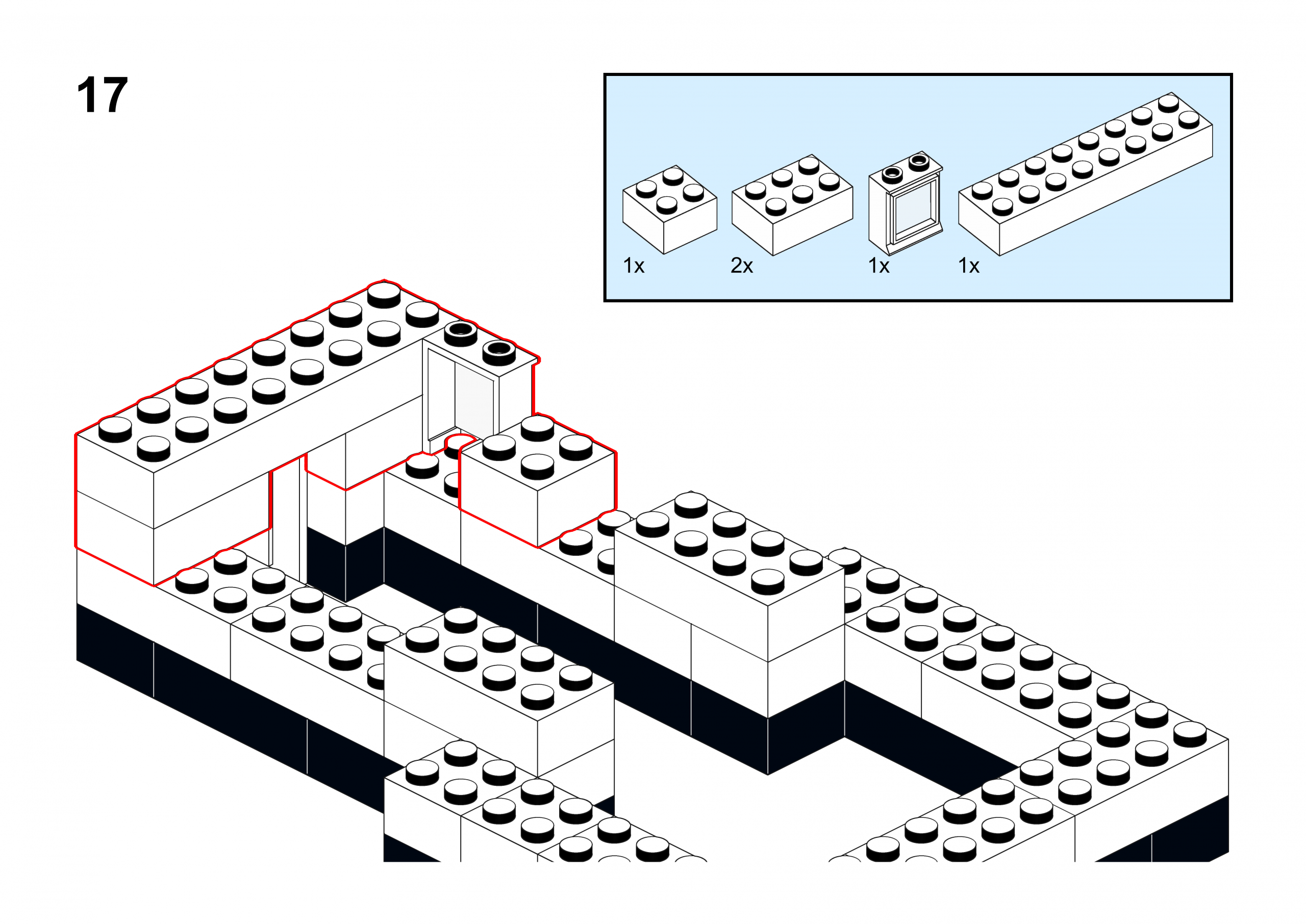 17

1x

2x

1x

1x