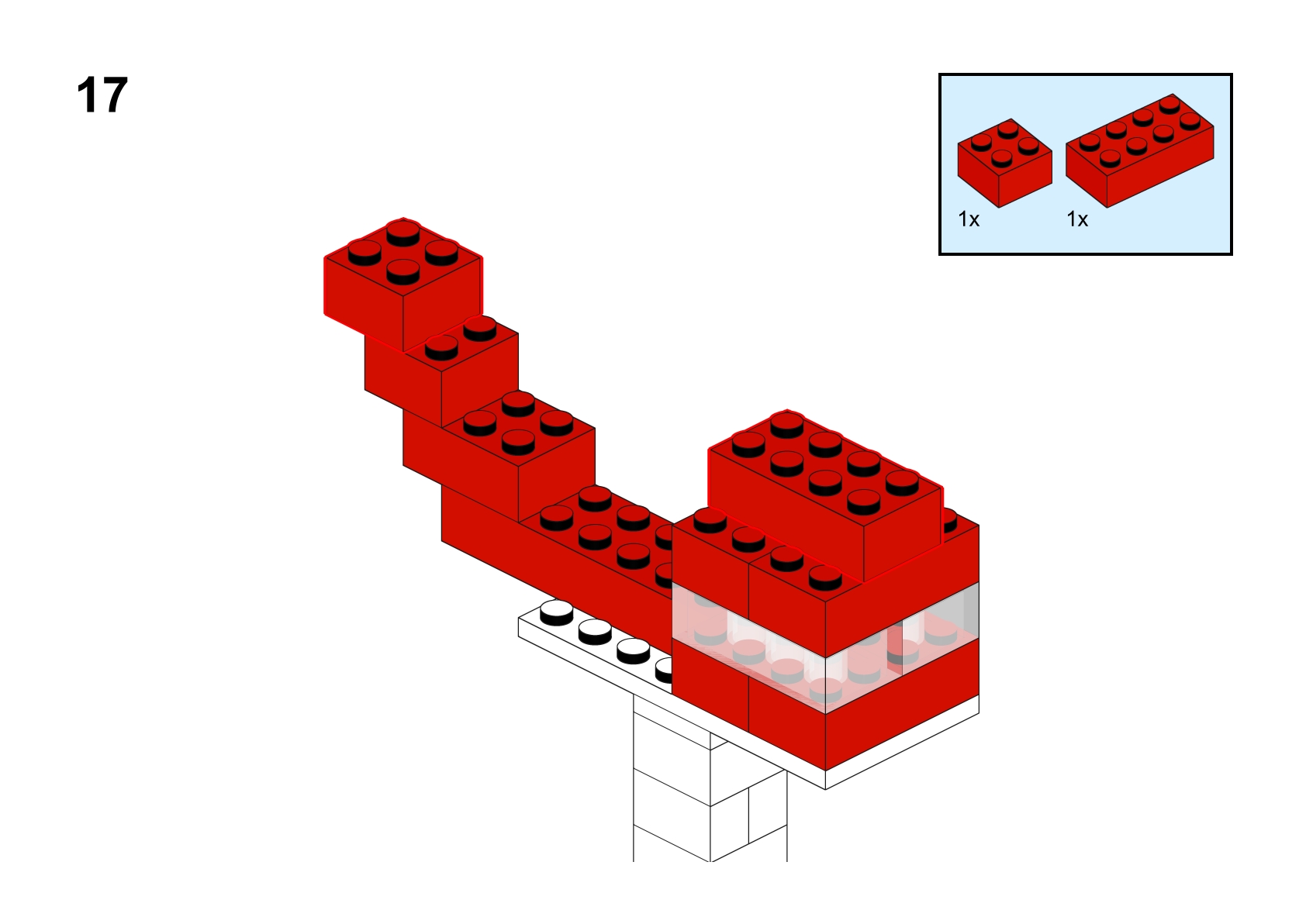 17

1x

1x