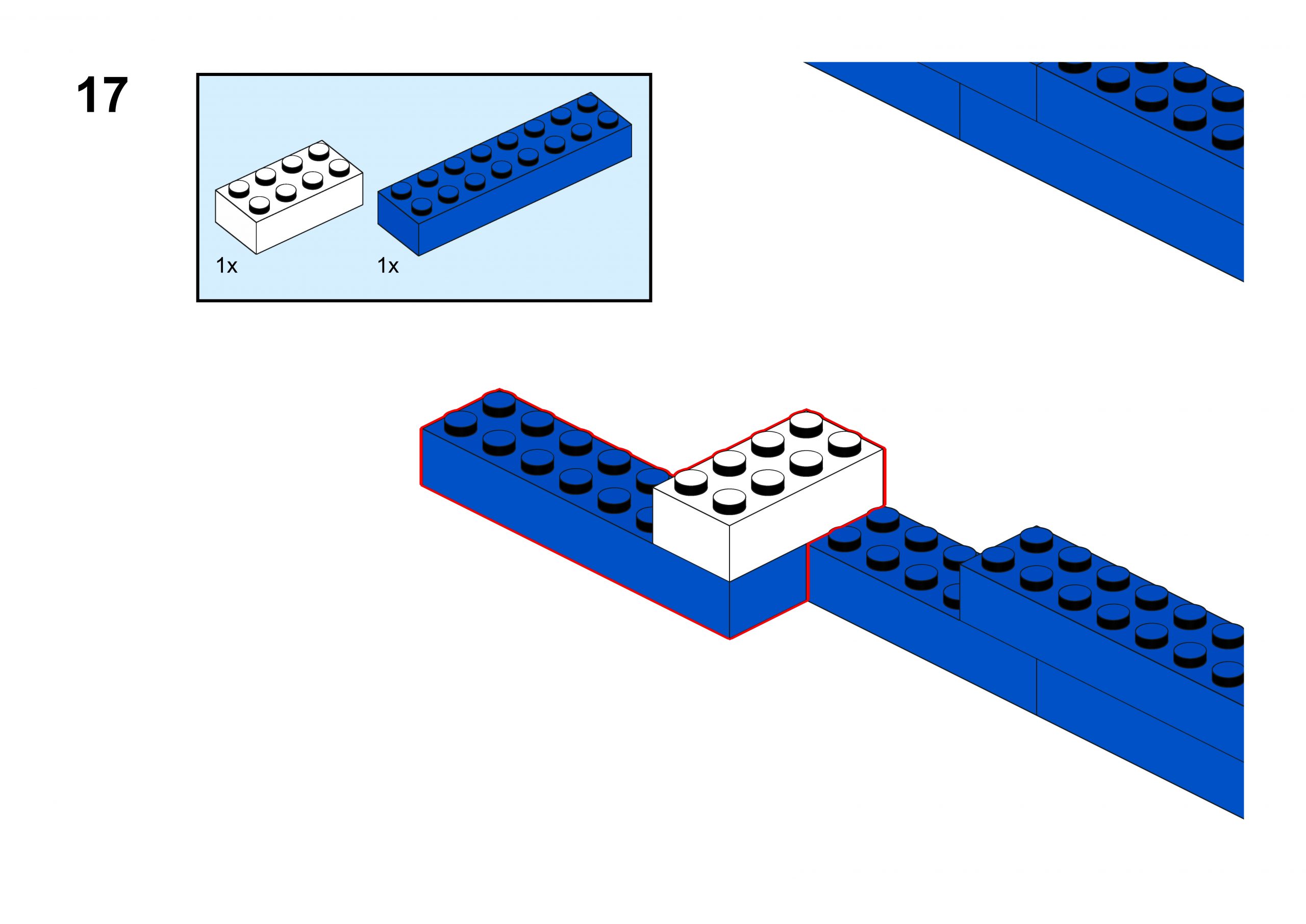 17

1x

1x