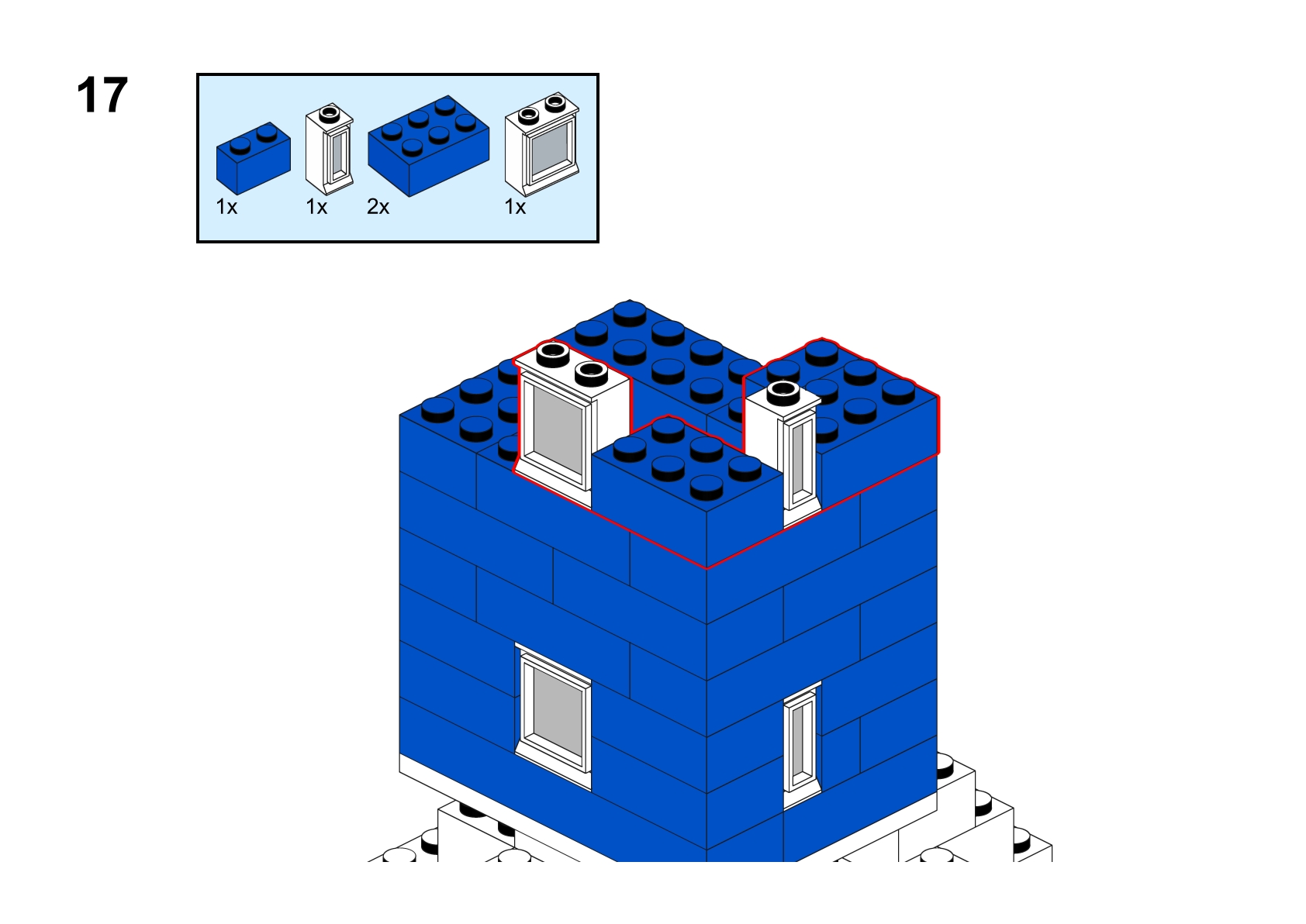 17

1x 1x 2x 1x