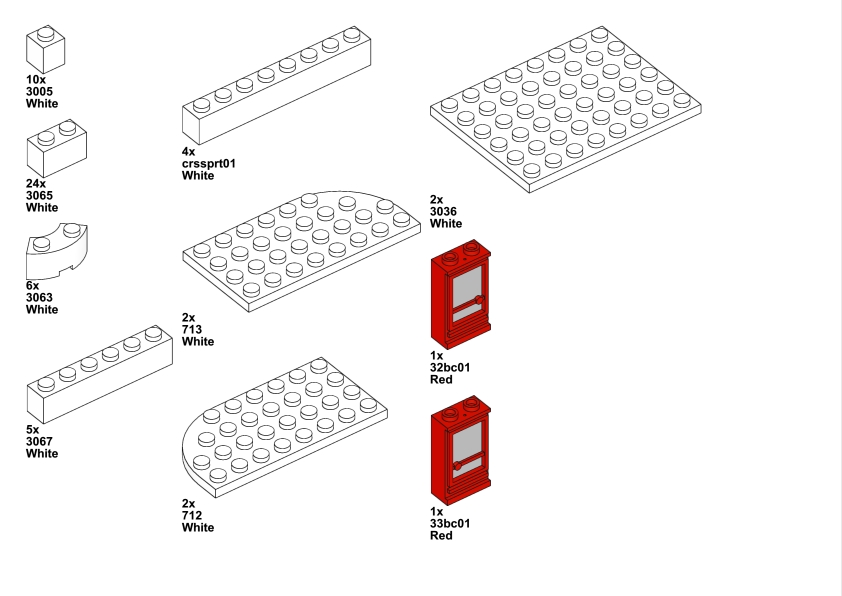 10x
3005
White

24x
3065
White

6x
3063
White

5x
3067
White

4x
crssprt01
White

2x
713
White

2x
712
White

2x
3036
White

1x
32bc01
Red

1x
33bc01
Red