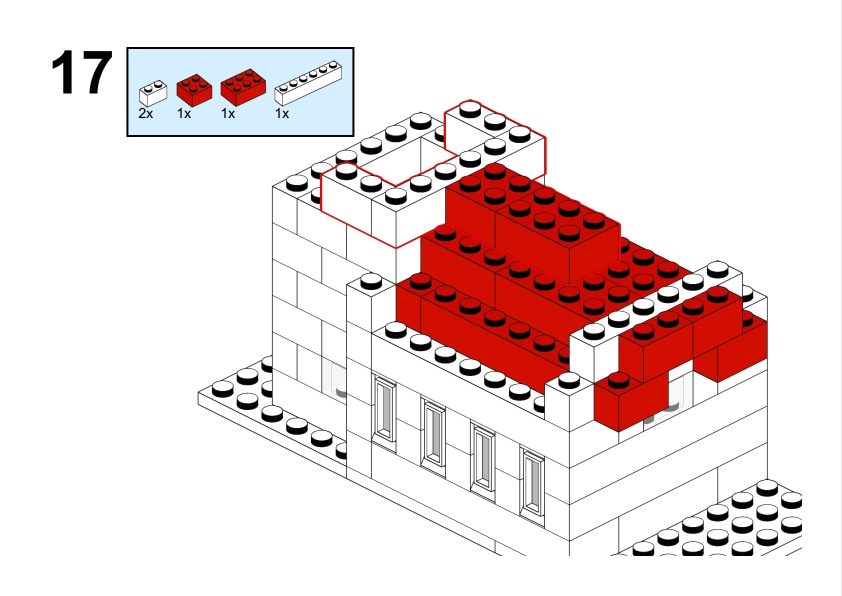 17

2x 1x 1x 1x