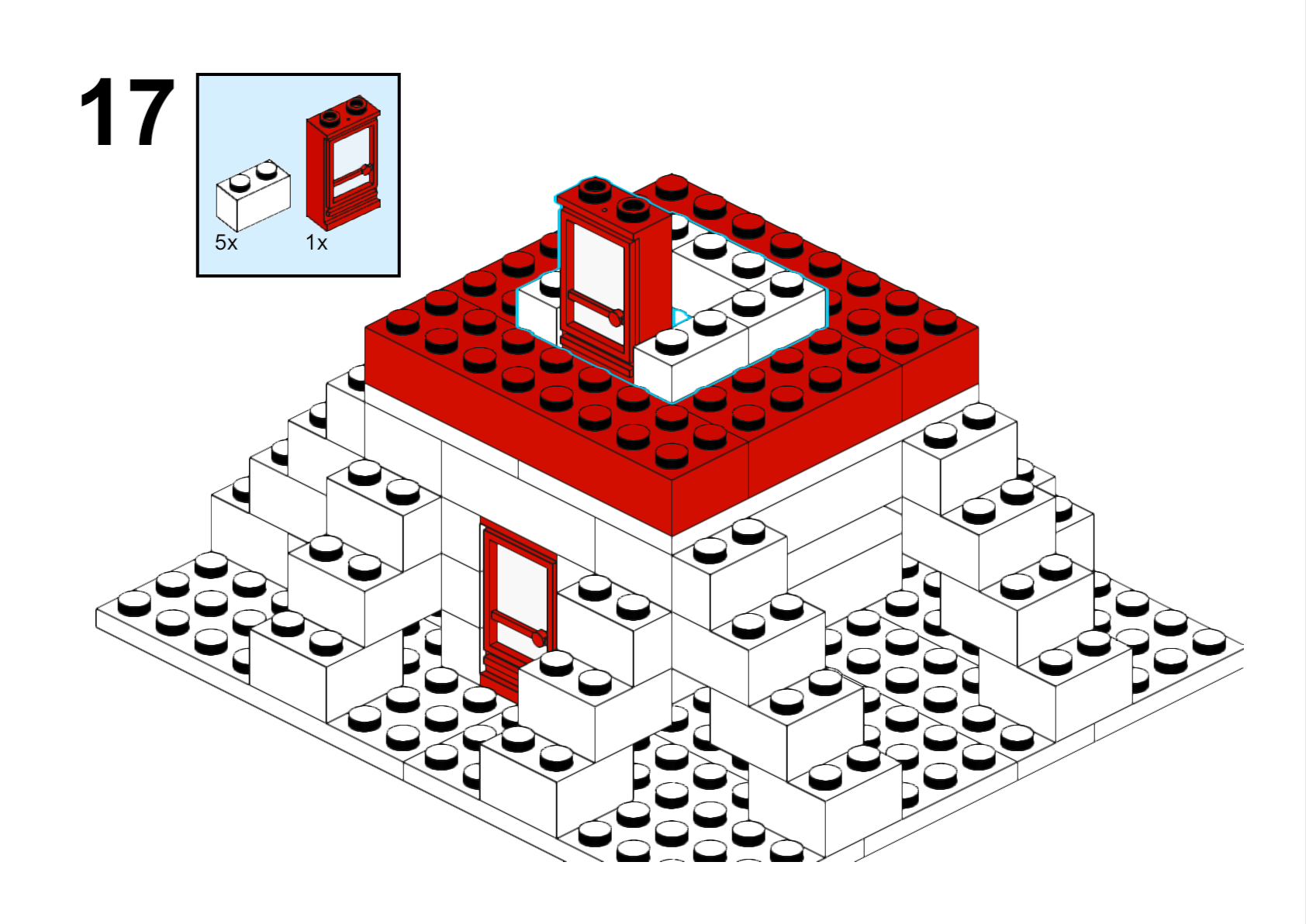 17

5x

1x