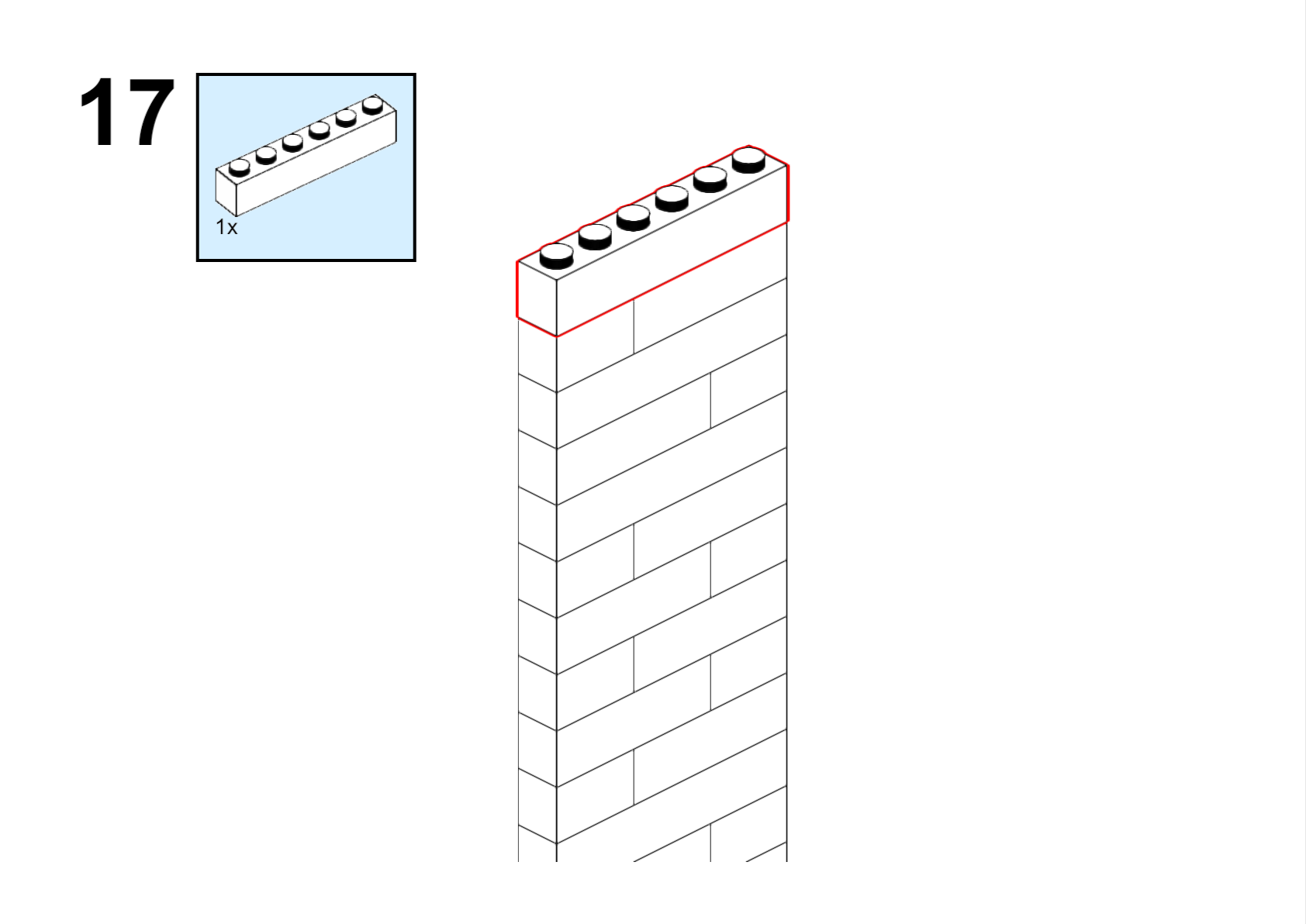 17

1x