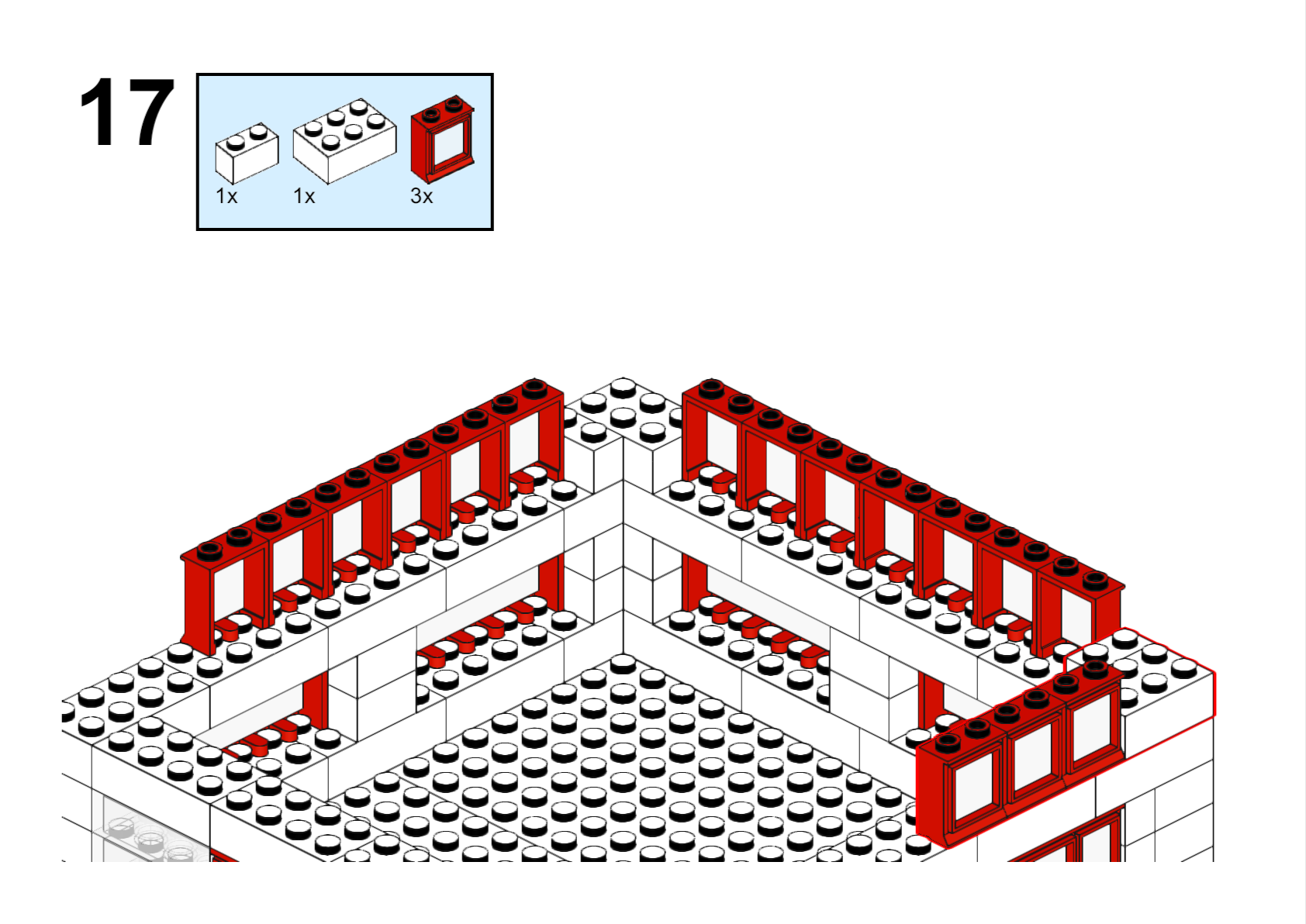 17

1x 1x 3x