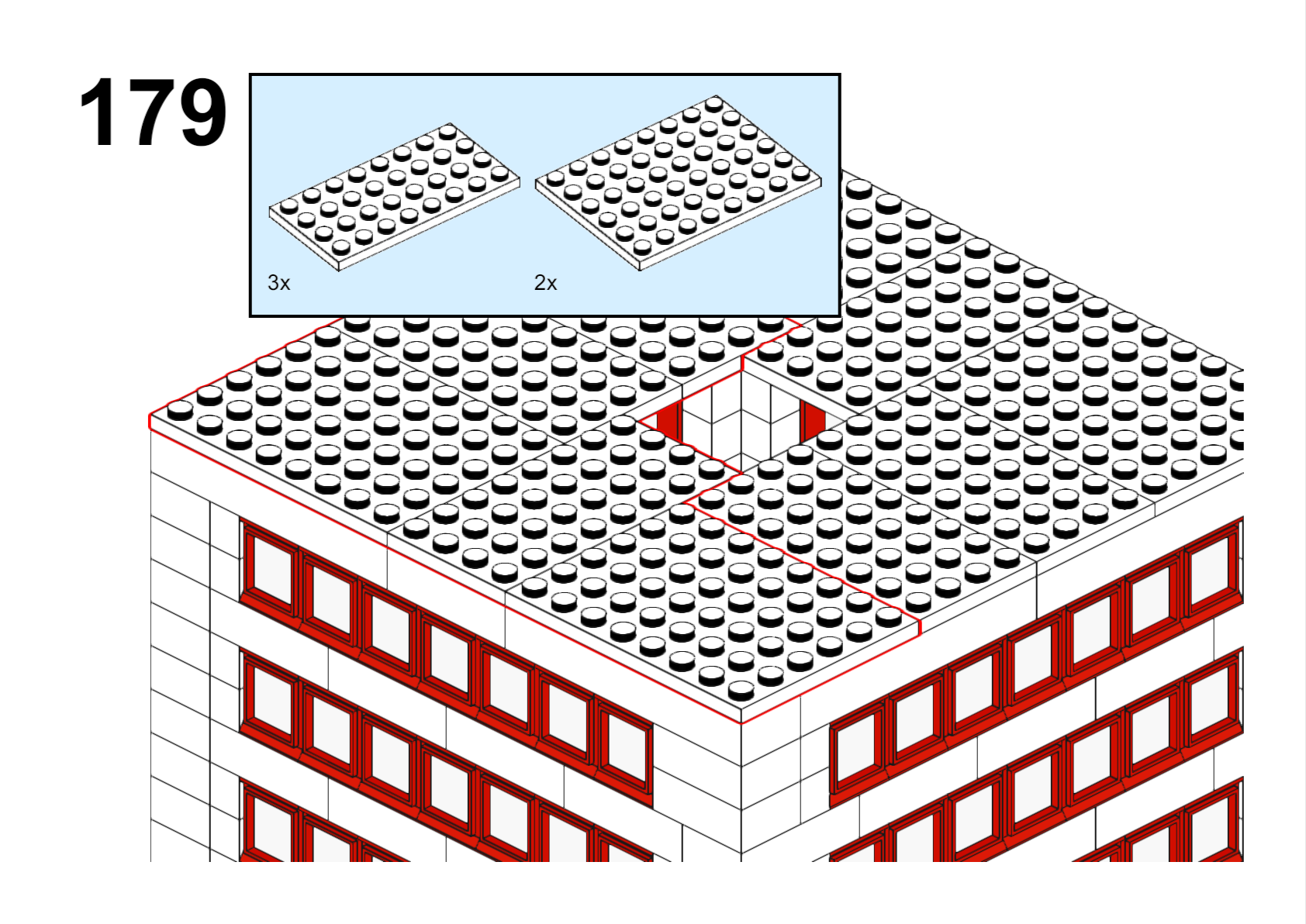 179

3x

2x