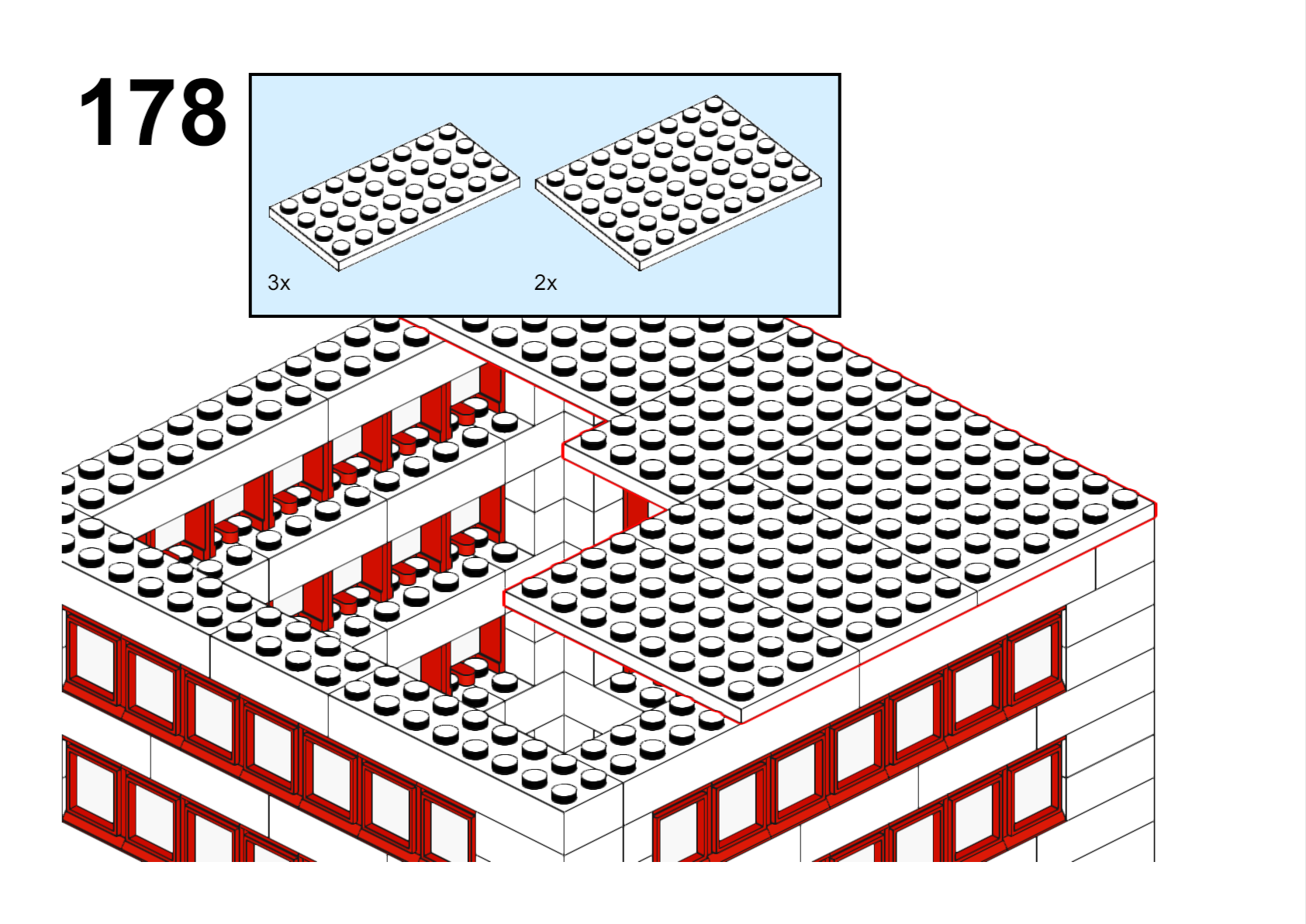 178

3x

2x