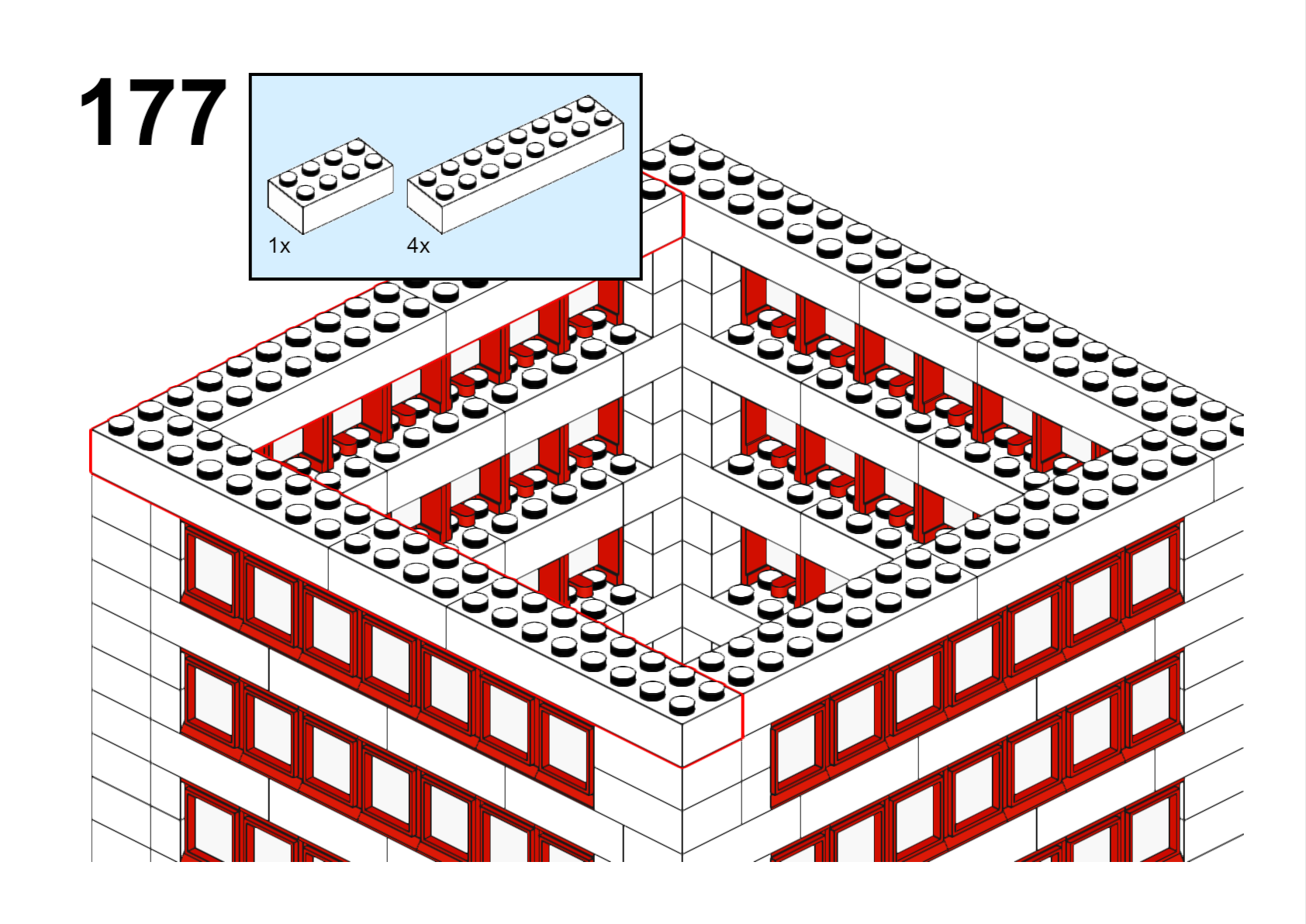 177

1x

4x